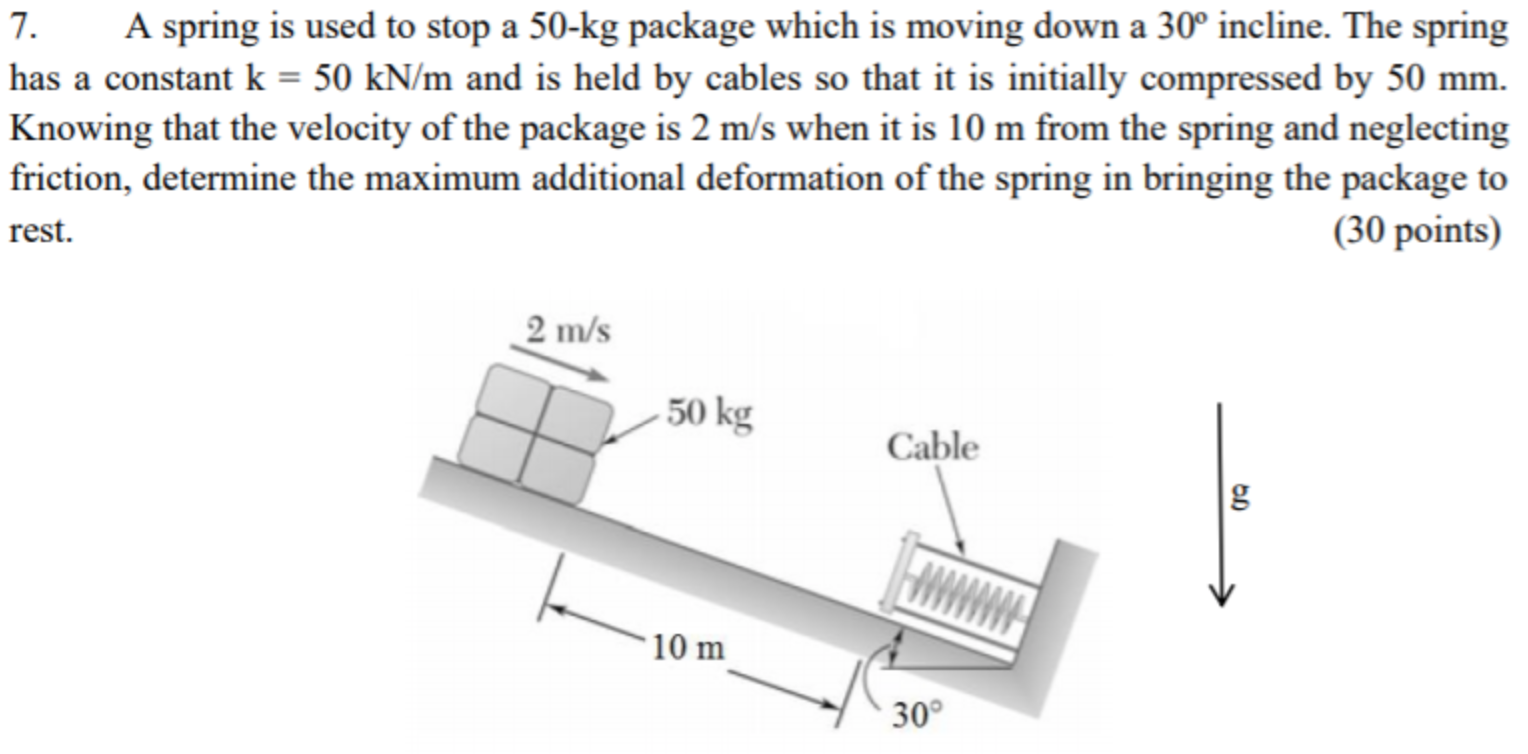 7. A spring is used to stop a 50-kg package which is moving down a 30º incline. The spring has a constant k = 50 kN/m and is held by cables so that it is initially compressed by 50 mm. Knowing that the velocity of the package is 2 m/s when it is 10 m from the spring and neglecting friction, determine the maximum additional deformation of the spring in bringing the package to rest. (30 points)

2 m/s

50 kg

Cable

g

10 m

30°