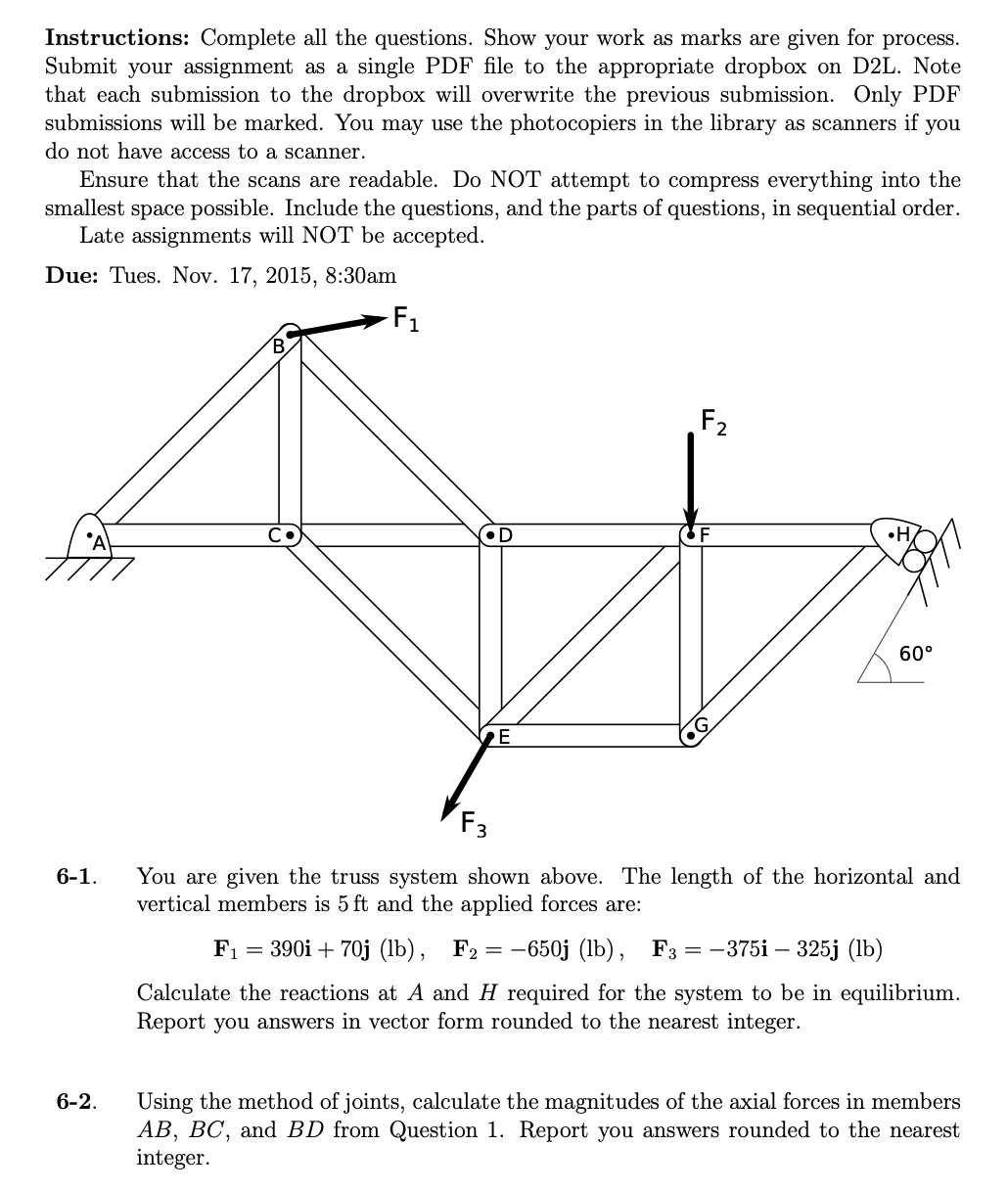 **Instructions:** Complete all the questions. Show your work as marks are given for process. Submit your assignment as a single PDF file to the appropriate dropbox on D2L. Note that each submission to the dropbox will overwrite the previous submission. Only PDF submissions will be marked. You may use the photocopiers in the library as scanners if you do not have access to a scanner.

Ensure that the scans are readable. Do NOT attempt to compress everything into the smallest space possible. Include the questions, and the parts of questions, in sequential order.

Late assignments will NOT be accepted.

**Due:** Tues. Nov. 17, 2015, 8:30am

$F_1$
B
$F_2$
A
C
D
F
H
60°
E
G
$F_3$

**6-1.** You are given the truss system shown above. The length of the horizontal and vertical members is 5 ft and the applied forces are:

$\mathbf{F}_1 = 390\mathbf{i} + 70\mathbf{j}$ (lb), $\mathbf{F}_2 = -650\mathbf{j}$ (lb), $\mathbf{F}_3 = -375\mathbf{i} - 325\mathbf{j}$ (lb)

Calculate the reactions at $A$ and $H$ required for the system to be in equilibrium. Report you answers in vector form rounded to the nearest integer.

**6-2.** Using the method of joints, calculate the magnitudes of the axial forces in members $AB$, $BC$, and $BD$ from Question 1. Report you answers rounded to the nearest integer.