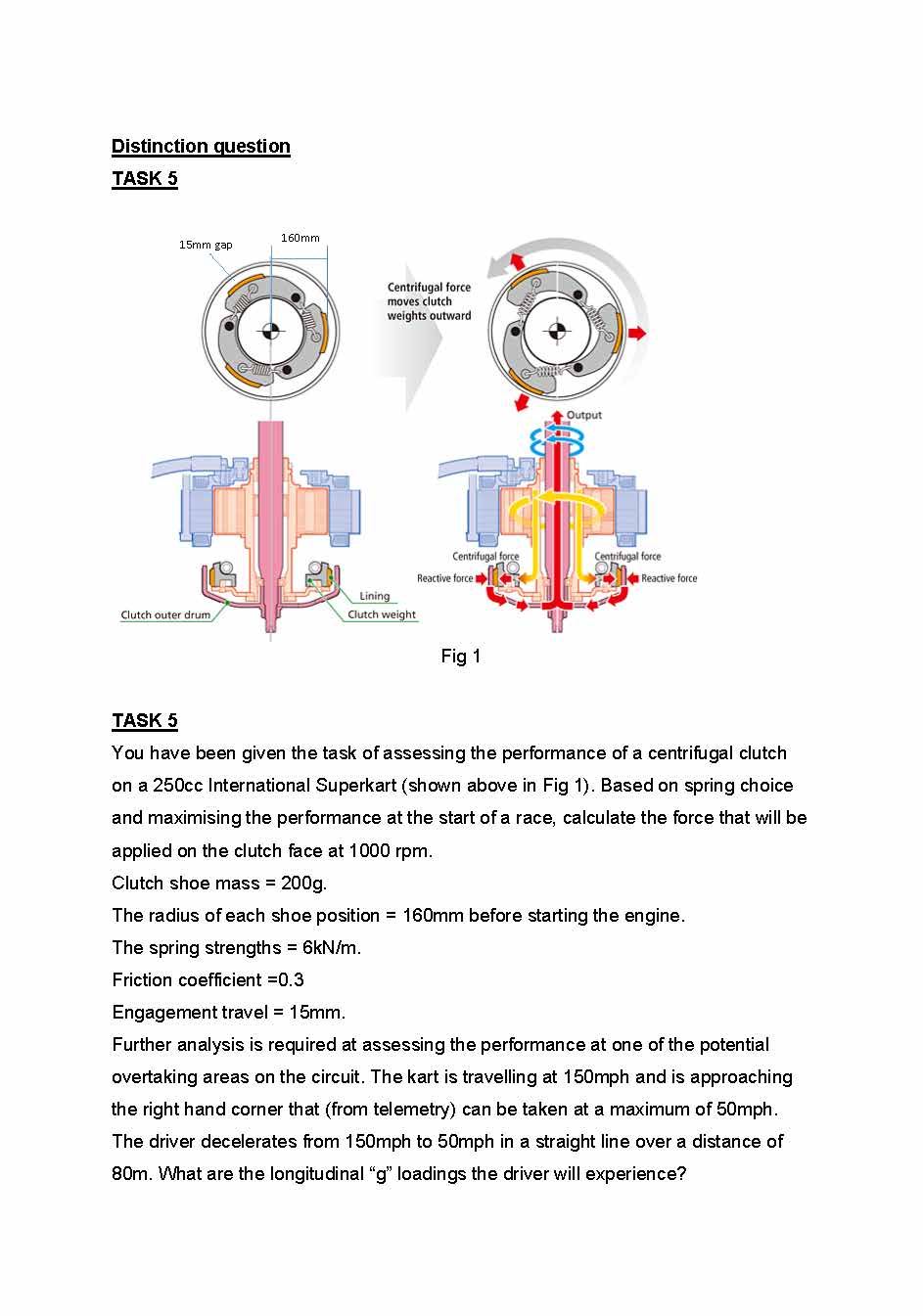 Distinction question
TASK 5

15mm gap
160mm
Centrifugal force moves clutch weights outward
Output
Centrifugal force
Centrifugal force
Reactive force
Reactive force
Lining
Clutch outer drum
Clutch weight

Fig 1

TASK 5
You have been given the task of assessing the performance of a centrifugal clutch on a 250cc International Superkart (shown above in Fig 1). Based on spring choice and maximising the performance at the start of a race, calculate the force that will be applied on the clutch face at 1000 rpm.
Clutch shoe mass = 200g.
The radius of each shoe position = 160mm before starting the engine.
The spring strengths = 6kN/m.
Friction coefficient =0.3
Engagement travel = 15mm.
Further analysis is required at assessing the performance at one of the potential overtaking areas on the circuit. The kart is travelling at 150mph and is approaching the right hand corner that (from telemetry) can be taken at a maximum of 50mph. The driver decelerates from 150mph to 50mph in a straight line over a distance of 80m. What are the longitudinal “g” loadings the driver will experience?