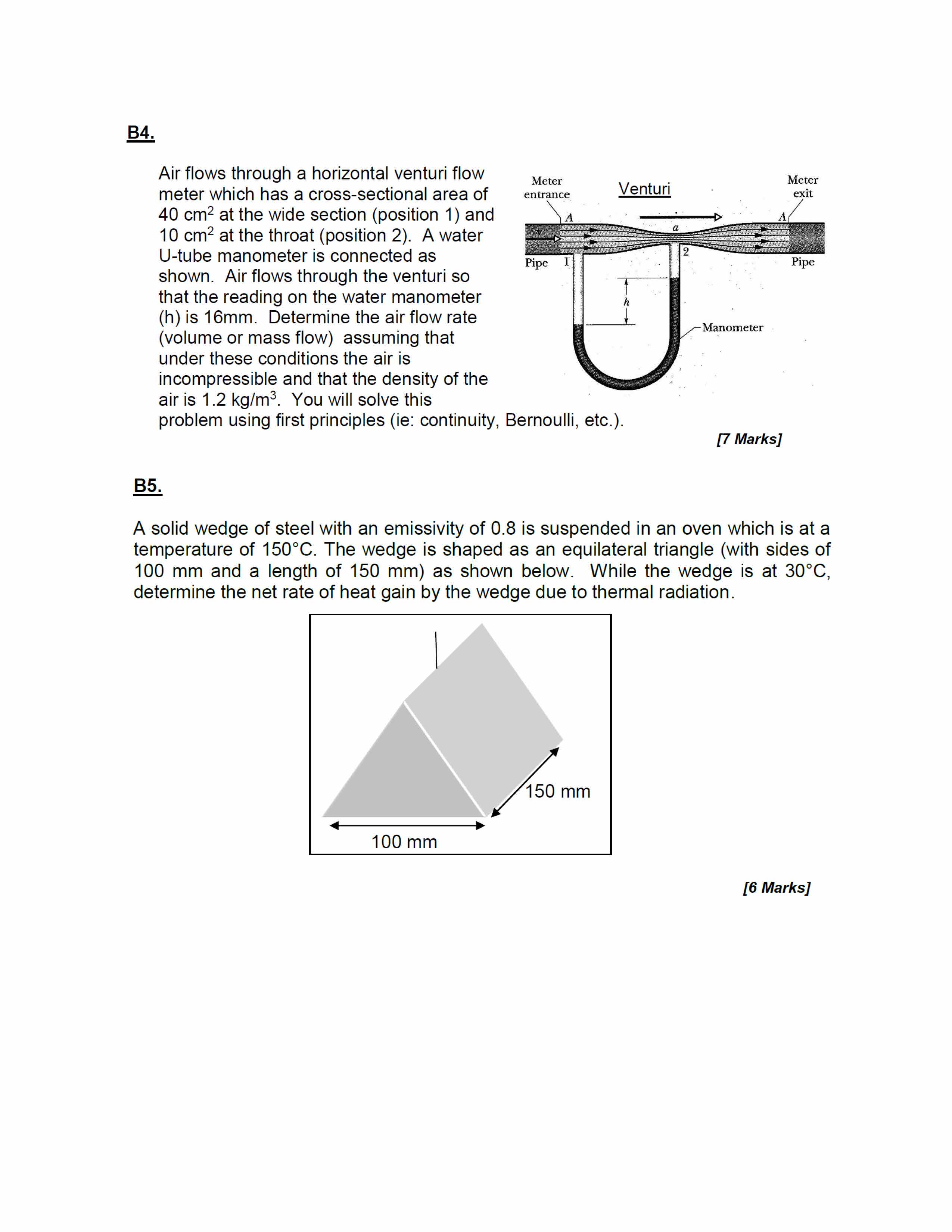 B4.

Air flows through a horizontal venturi flow meter which has a cross-sectional area of 40 cm$^2$ at the wide section (position 1) and 10 cm$^2$ at the throat (position 2). A water U-tube manometer is connected as shown. Air flows through the venturi so that the reading on the water manometer (h) is 16mm. Determine the air flow rate (volume or mass flow) assuming that under these conditions the air is incompressible and that the density of the air is 1.2 kg/m$^3$. You will solve this problem using first principles (ie: continuity, Bernoulli, etc.).

Meter entrance
Venturi
Meter exit
A
a
A
v
Pipe
1
2
Pipe
h
Manometer

[7 Marks]

B5.

A solid wedge of steel with an emissivity of 0.8 is suspended in an oven which is at a temperature of 150°C. The wedge is shaped as an equilateral triangle (with sides of 100 mm and a length of 150 mm) as shown below. While the wedge is at 30°C, determine the net rate of heat gain by the wedge due to thermal radiation.

150 mm
100 mm

[6 Marks]