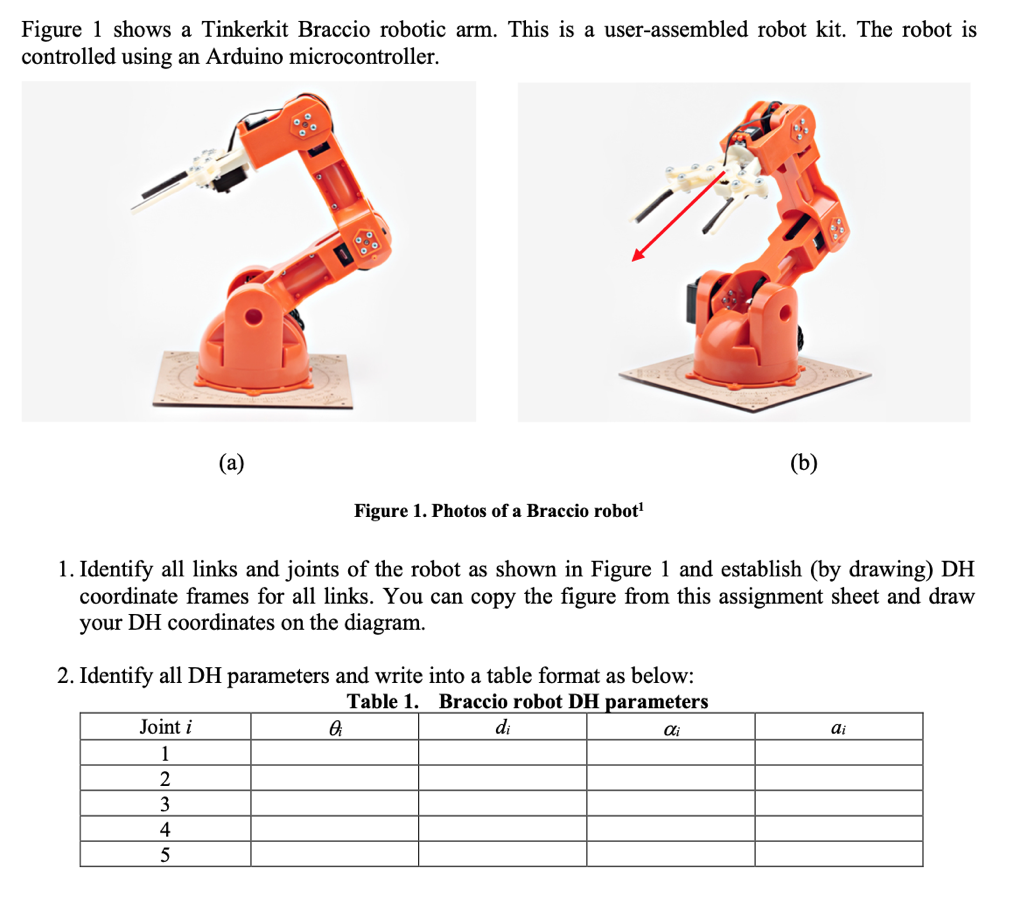 Figure 1 shows a Tinkerkit Braccio robotic arm. This is a user-assembled robot kit. The robot is controlled using an Arduino microcontroller.

(a)

(b)

Figure 1. Photos of a Braccio robot$^1$

1. Identify all links and joints of the robot as shown in Figure 1 and establish (by drawing) DH coordinate frames for all links. You can copy the figure from this assignment sheet and draw your DH coordinates on the diagram.

2. Identify all DH parameters and write into a table format as below:

Table 1. Braccio robot DH parameters

| Joint $i$ | $\theta_i$ | $d_i$ | $\alpha_i$ | $a_i$ |
|---|---|---|---|---|
| 1 | | | | |
| 2 | | | | |
| 3 | | | | |
| 4 | | | | |
| 5 | | | | |