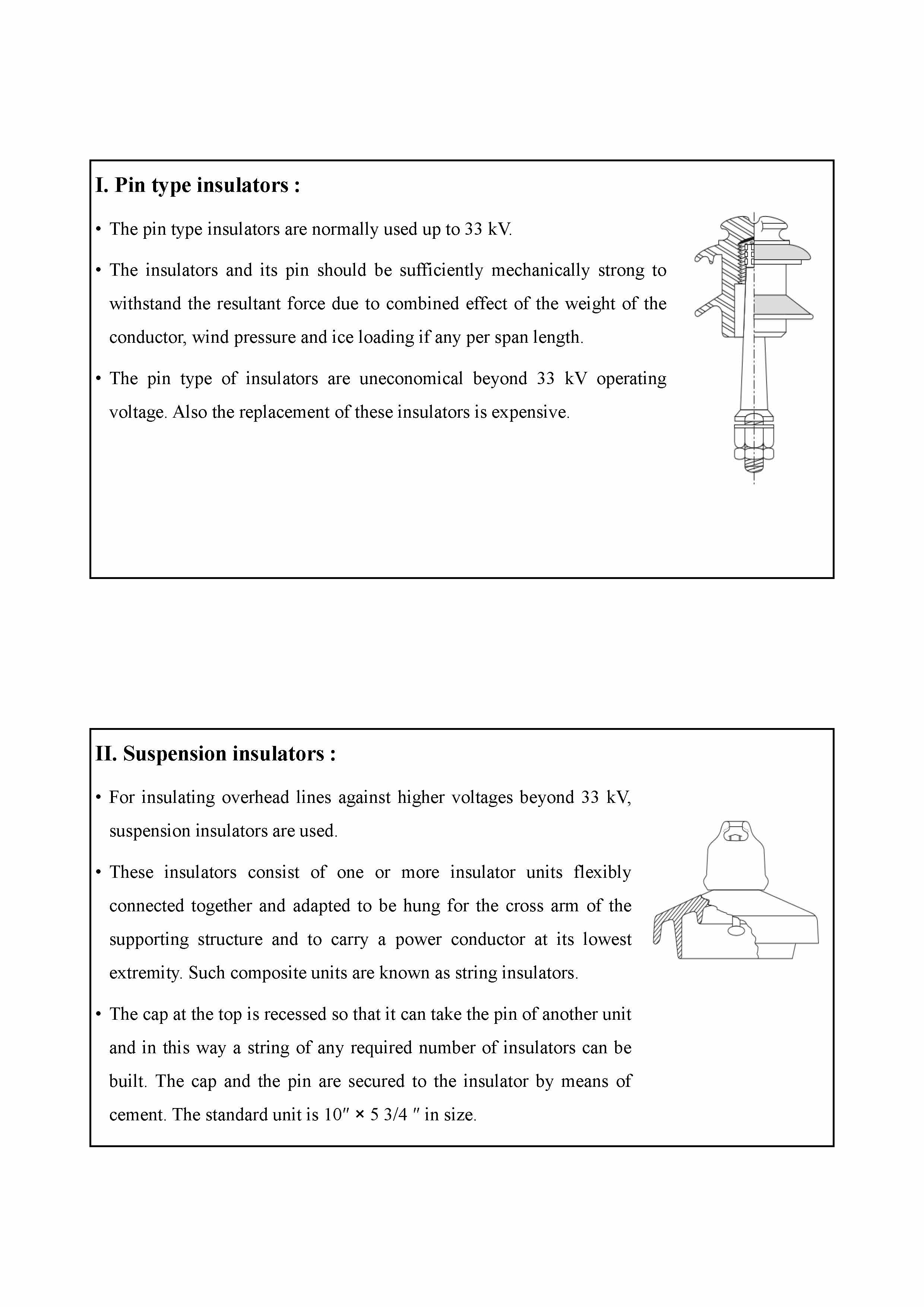 I. Pin type insulators :

• The pin type insulators are normally used up to 33 kV.

• The insulators and its pin should be sufficiently mechanically strong to withstand the resultant force due to combined effect of the weight of the conductor, wind pressure and ice loading if any per span length.

• The pin type of insulators are uneconomical beyond 33 kV operating voltage. Also the replacement of these insulators is expensive.

II. Suspension insulators :

• For insulating overhead lines against higher voltages beyond 33 kV, suspension insulators are used.

• These insulators consist of one or more insulator units flexibly connected together and adapted to be hung for the cross arm of the supporting structure and to carry a power conductor at its lowest extremity. Such composite units are known as string insulators.

• The cap at the top is recessed so that it can take the pin of another unit and in this way a string of any required number of insulators can be built. The cap and the pin are secured to the insulator by means of cement. The standard unit is 10″ × 5 3/4 ″ in size.