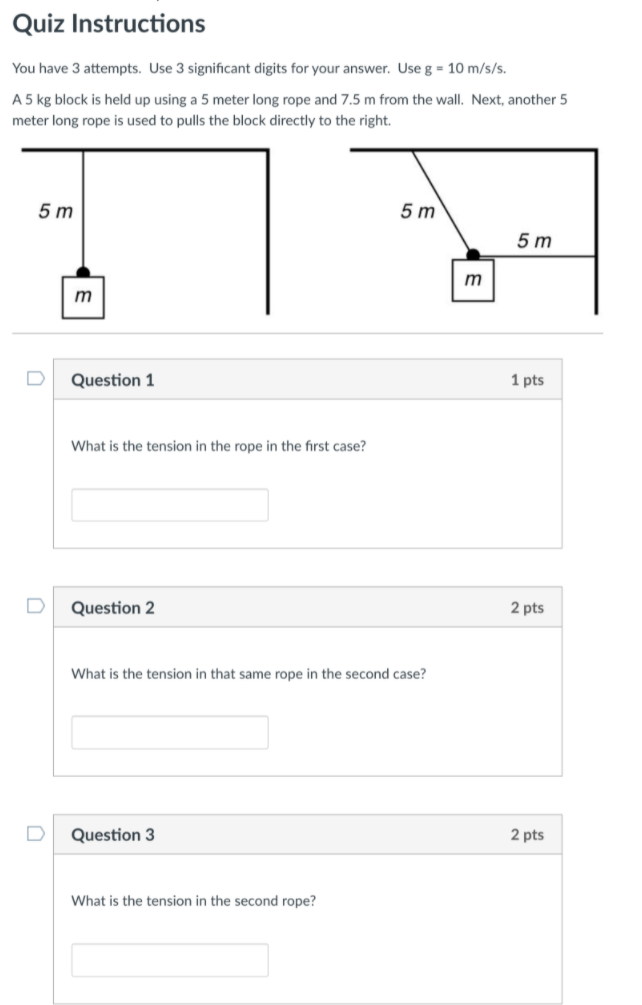 Quiz Instructions

You have 3 attempts. Use 3 significant digits for your answer. Use g = 10 m/s/s.

A 5 kg block is held up using a 5 meter long rope and 7.5 m from the wall. Next, another 5 meter long rope is used to pulls the block directly to the right.

5 m

m

5 m

5 m

m

Question 1

1 pts

What is the tension in the rope in the first case?

Question 2

2 pts

What is the tension in that same rope in the second case?

Question 3

2 pts

What is the tension in the second rope?