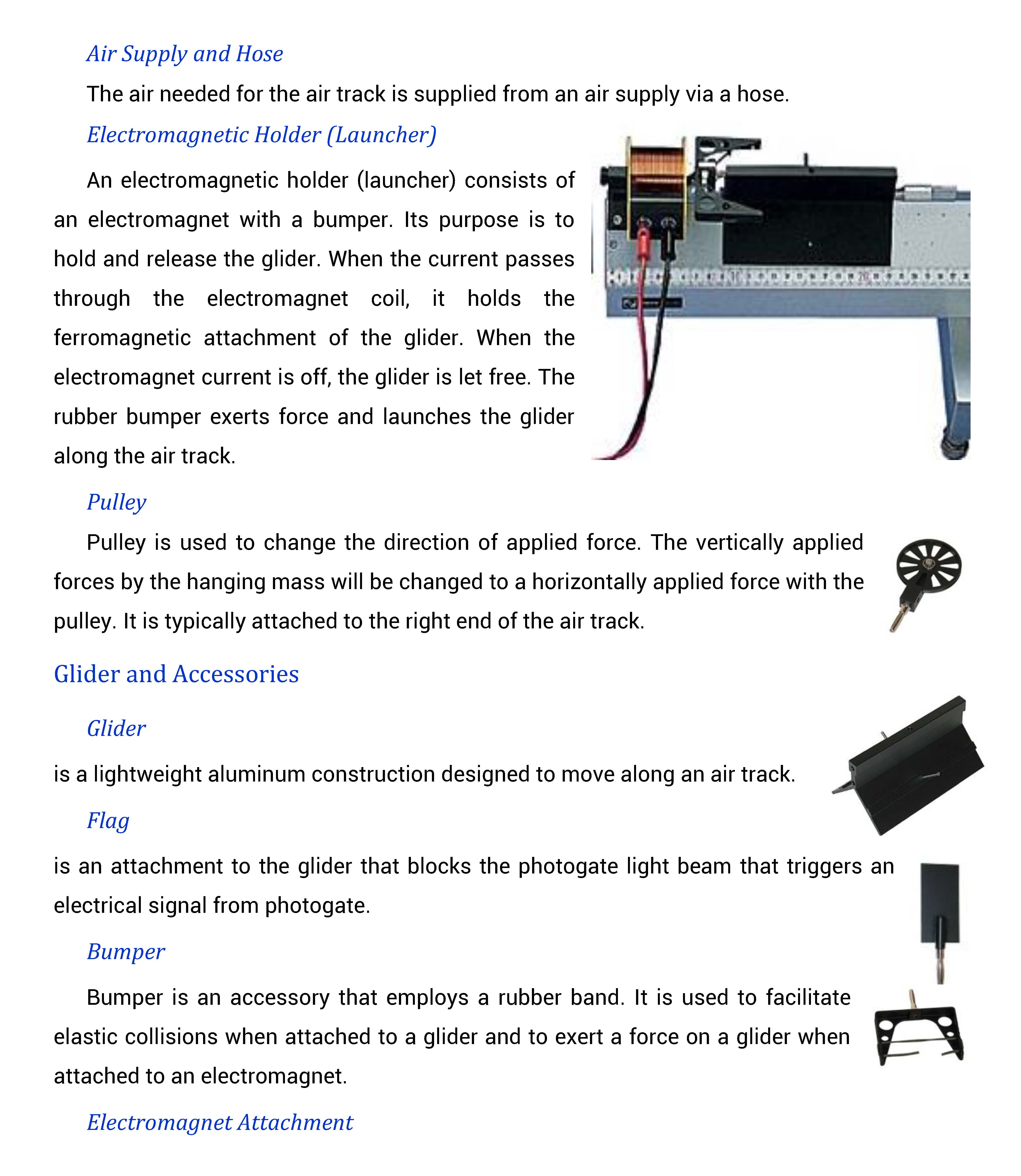 Air Supply and Hose

The air needed for the air track is supplied from an air supply via a hose.

Electromagnetic Holder (Launcher)

An electromagnetic holder (launcher) consists of an electromagnet with a bumper. Its purpose is to hold and release the glider. When the current passes through the electromagnet coil, it holds the ferromagnetic attachment of the glider. When the electromagnet current is off, the glider is let free. The rubber bumper exerts force and launches the glider along the air track.

Pulley

Pulley is used to change the direction of applied force. The vertically applied forces by the hanging mass will be changed to a horizontally applied force with the pulley. It is typically attached to the right end of the air track.

Glider and Accessories

Glider

is a lightweight aluminum construction designed to move along an air track.

Flag

is an attachment to the glider that blocks the photogate light beam that triggers an electrical signal from photogate.

Bumper

Bumper is an accessory that employs a rubber band. It is used to facilitate elastic collisions when attached to a glider and to exert a force on a glider when attached to an electromagnet.

Electromagnet Attachment