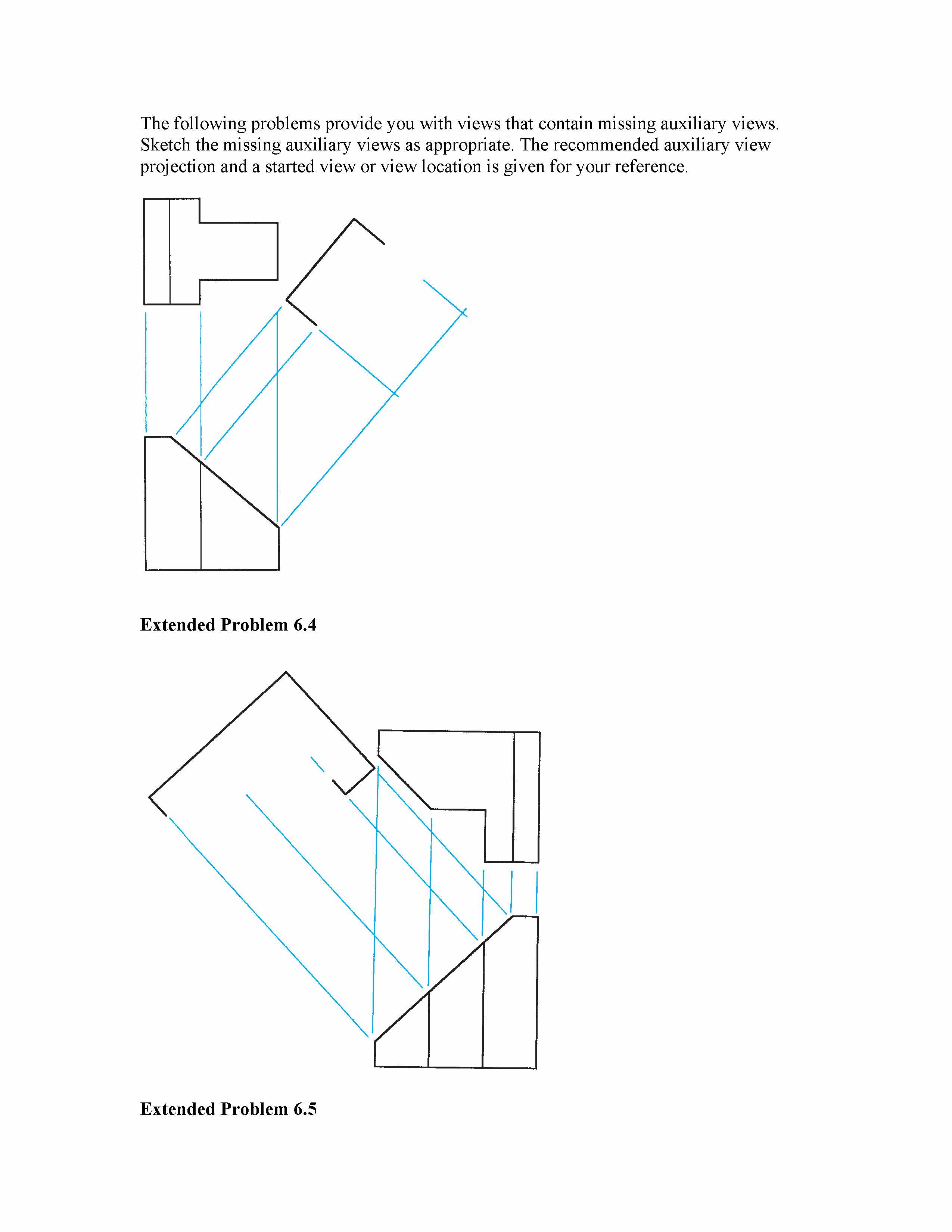 The following problems provide you with views that contain missing auxiliary views. Sketch the missing auxiliary views as appropriate. The recommended auxiliary view projection and a started view or view location is given for your reference.

Extended Problem 6.4

Extended Problem 6.5