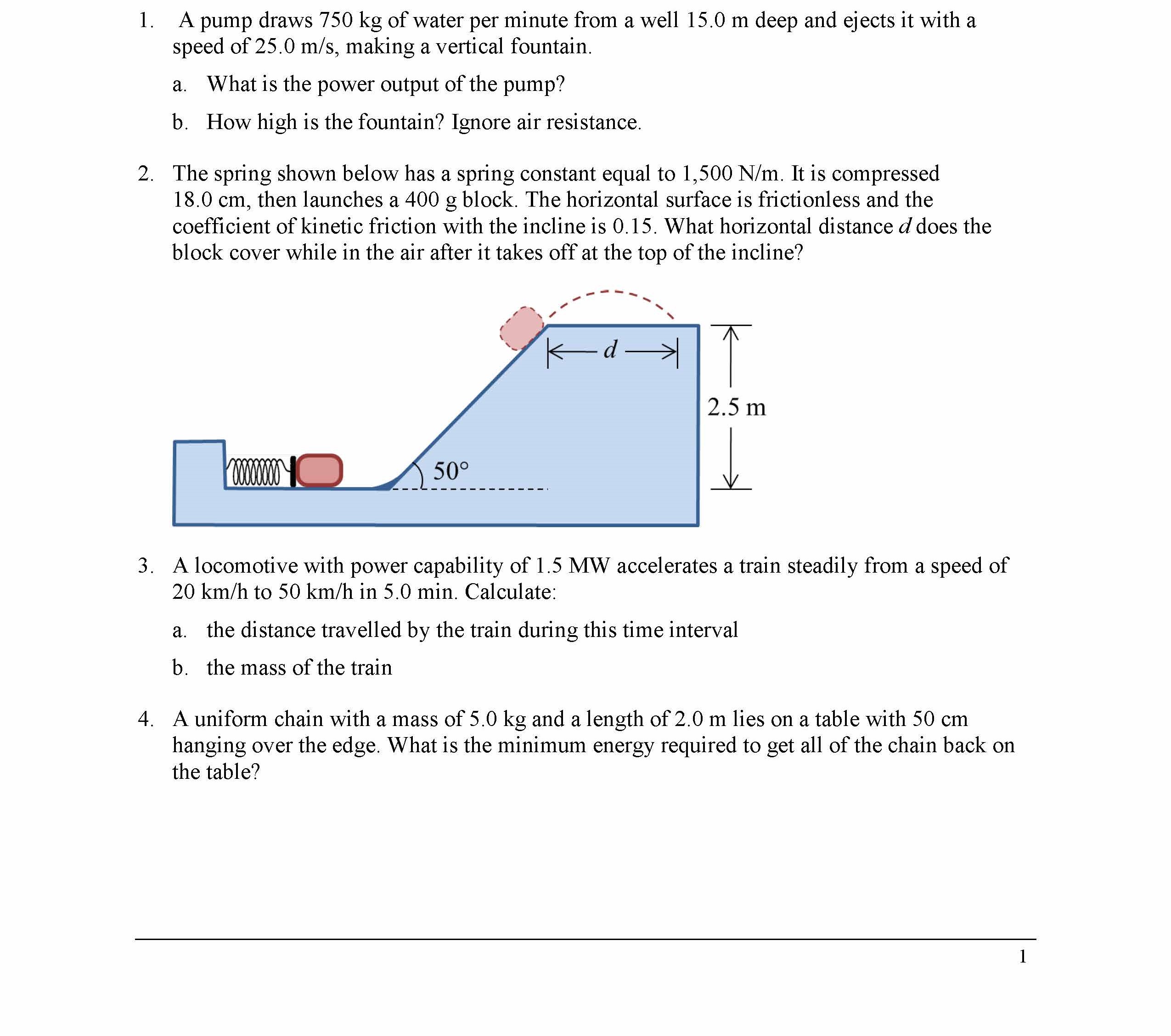 1. A pump draws 750 kg of water per minute from a well 15.0 m deep and ejects it with a speed of 25.0 m/s, making a vertical fountain.

a. What is the power output of the pump?

b. How high is the fountain? Ignore air resistance.

2. The spring shown below has a spring constant equal to 1,500 N/m. It is compressed 18.0 cm, then launches a 400 g block. The horizontal surface is frictionless and the coefficient of kinetic friction with the incline is 0.15. What horizontal distance $d$ does the block cover while in the air after it takes off at the top of the incline?

$d$

2.5 m

50°

3. A locomotive with power capability of 1.5 MW accelerates a train steadily from a speed of 20 km/h to 50 km/h in 5.0 min. Calculate:

a. the distance travelled by the train during this time interval

b. the mass of the train

4. A uniform chain with a mass of 5.0 kg and a length of 2.0 m lies on a table with 50 cm hanging over the edge. What is the minimum energy required to get all of the chain back on the table?

1