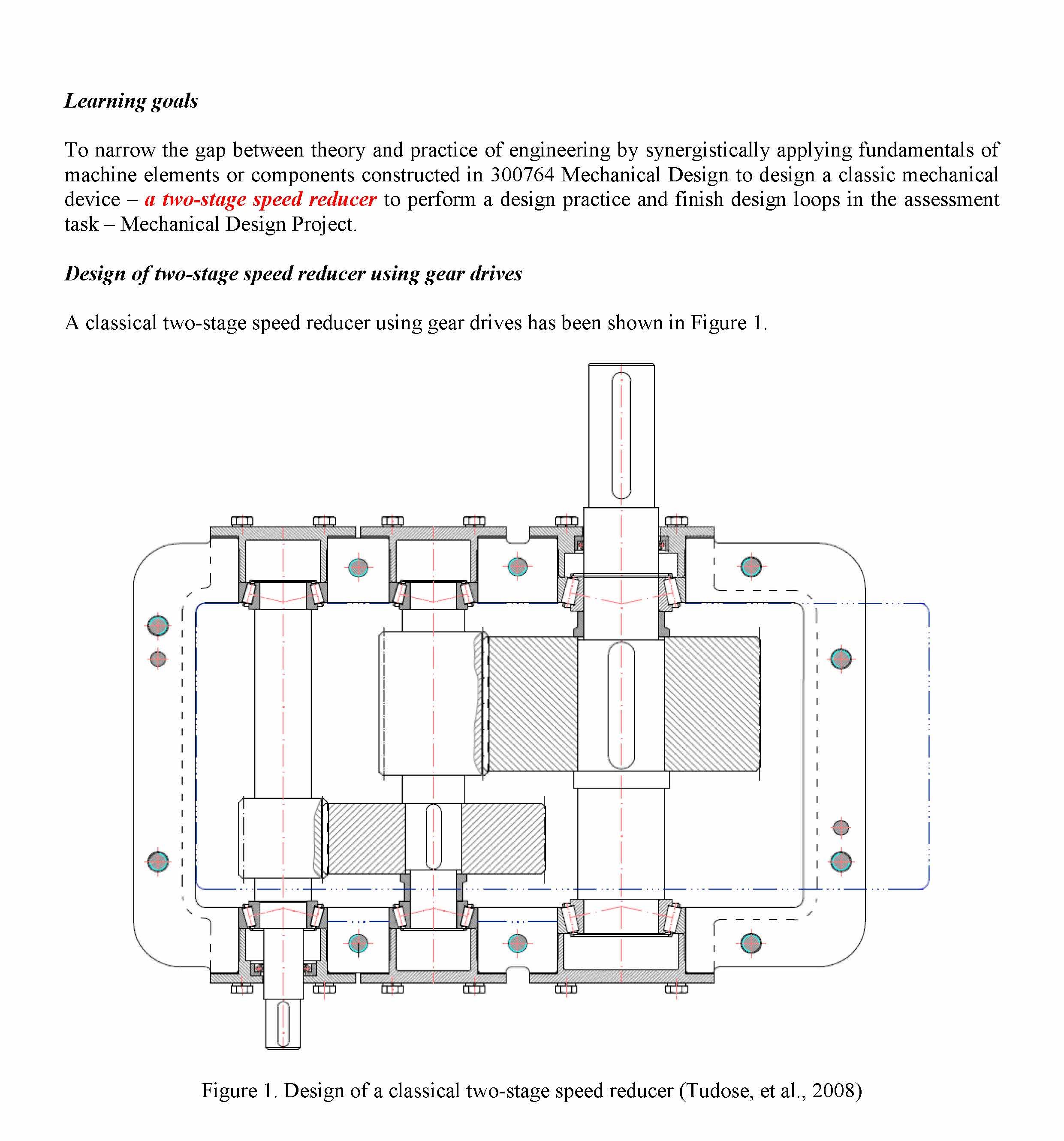 Learning goals

To narrow the gap between theory and practice of engineering by synergistically applying fundamentals of machine elements or components constructed in 300764 Mechanical Design to design a classic mechanical device – a two-stage speed reducer to perform a design practice and finish design loops in the assessment task – Mechanical Design Project.

Design of two-stage speed reducer using gear drives

A classical two-stage speed reducer using gear drives has been shown in Figure 1.

Figure 1. Design of a classical two-stage speed reducer (Tudose, et al., 2008)