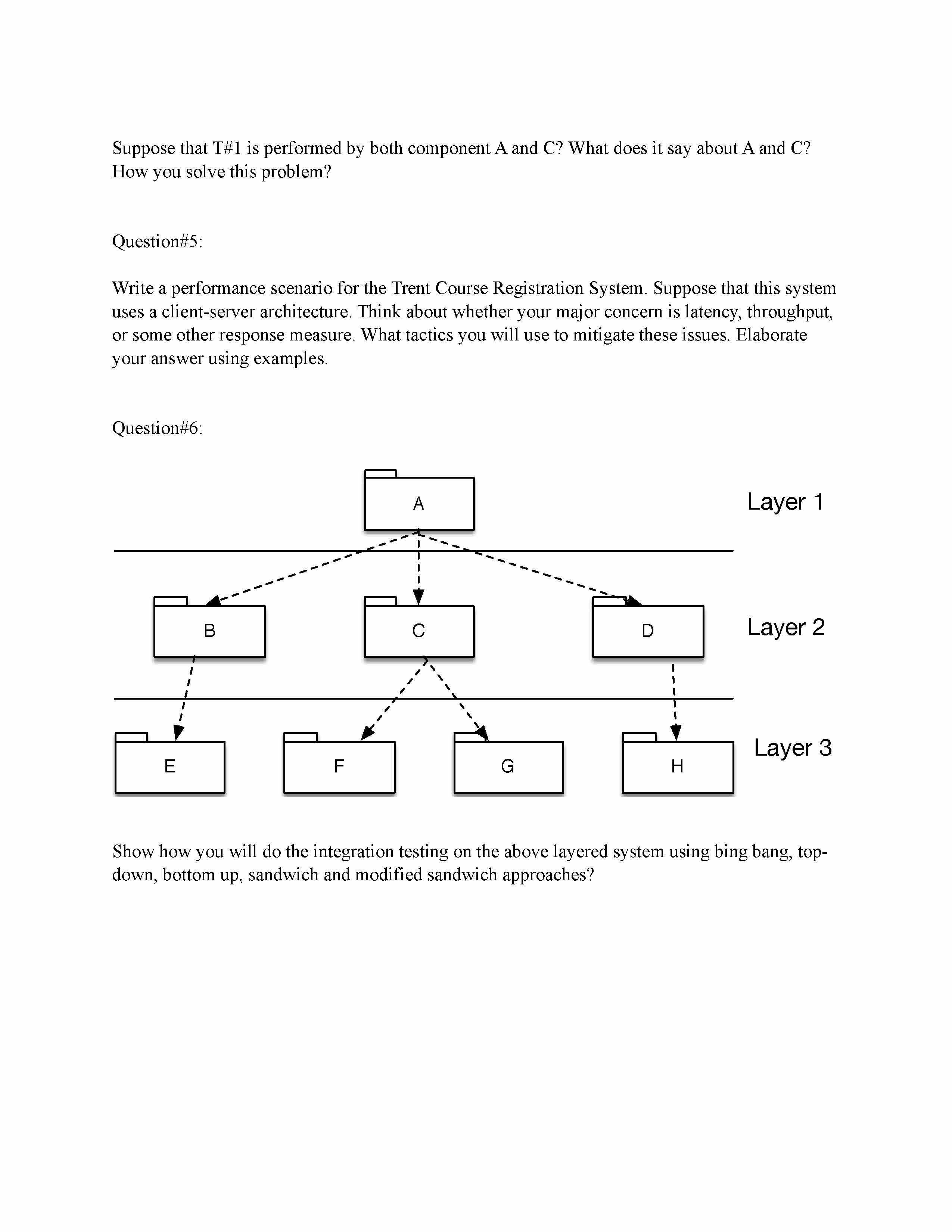 Suppose that T#1 is performed by both component A and C? What does it say about A and C? How you solve this problem?

Question#5:

Write a performance scenario for the Trent Course Registration System. Suppose that this system uses a client-server architecture. Think about whether your major concern is latency, throughput, or some other response measure. What tactics you will use to mitigate these issues. Elaborate your answer using examples.

Question#6:

A

Layer 1

B

C

D

Layer 2

E

F

G

H

Layer 3

Show how you will do the integration testing on the above layered system using bing bang, top-down, bottom up, sandwich and modified sandwich approaches?