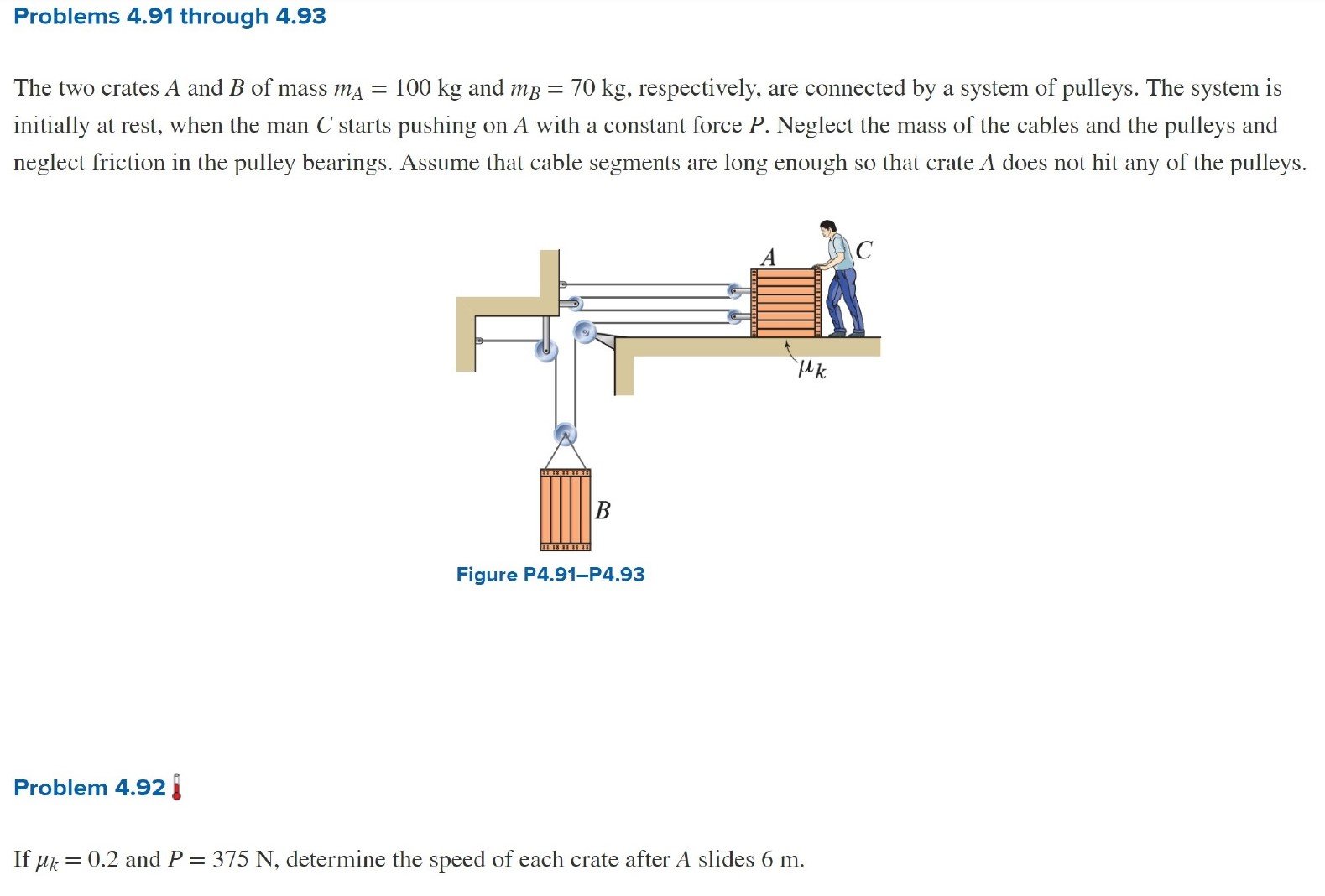 Problems 4.91 through 4.93

The two crates $A$ and $B$ of mass $m_A = 100$ kg and $m_B = 70$ kg, respectively, are connected by a system of pulleys. The system is initially at rest, when the man $C$ starts pushing on $A$ with a constant force $P$. Neglect the mass of the cables and the pulleys and neglect friction in the pulley bearings. Assume that cable segments are long enough so that crate $A$ does not hit any of the pulleys.

$A$

$C$

$\mu_k$

$B$

Figure P4.91–P4.93

Problem 4.92

If $\mu_k = 0.2$ and $P = 375$ N, determine the speed of each crate after $A$ slides 6 m.