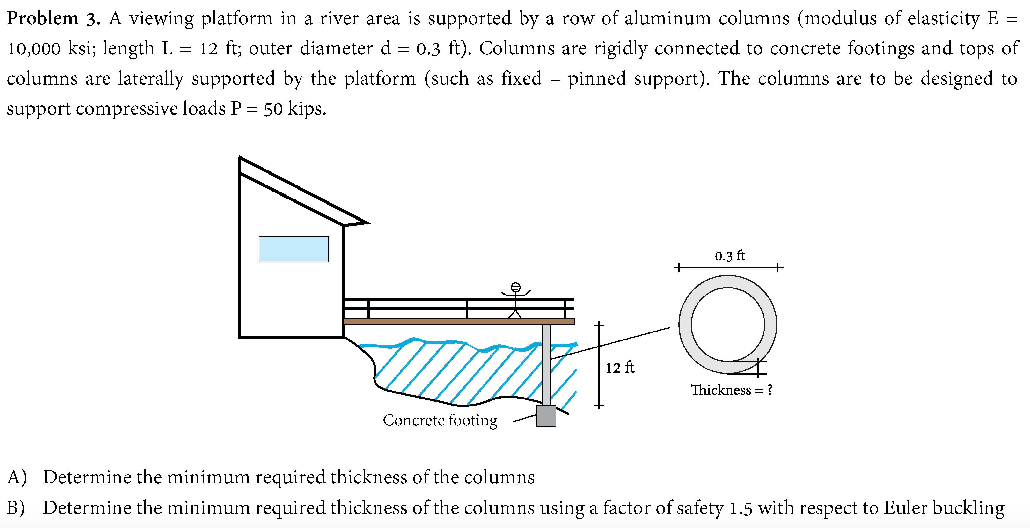 **Problem 3.** A viewing platform in a river area is supported by a row of aluminum columns (modulus of elasticity E = 10,000 ksi; length L = 12 ft; outer diameter d = 0.3 ft). Columns are rigidly connected to concrete footings and tops of columns are laterally supported by the platform (such as fixed – pinned support). The columns are to be designed to support compressive loads P = 50 kips.

0.3 ft

12 ft

Thickness = ?

Concrete footing

A) Determine the minimum required thickness of the columns

B) Determine the minimum required thickness of the columns using a factor of safety 1.5 with respect to Euler buckling