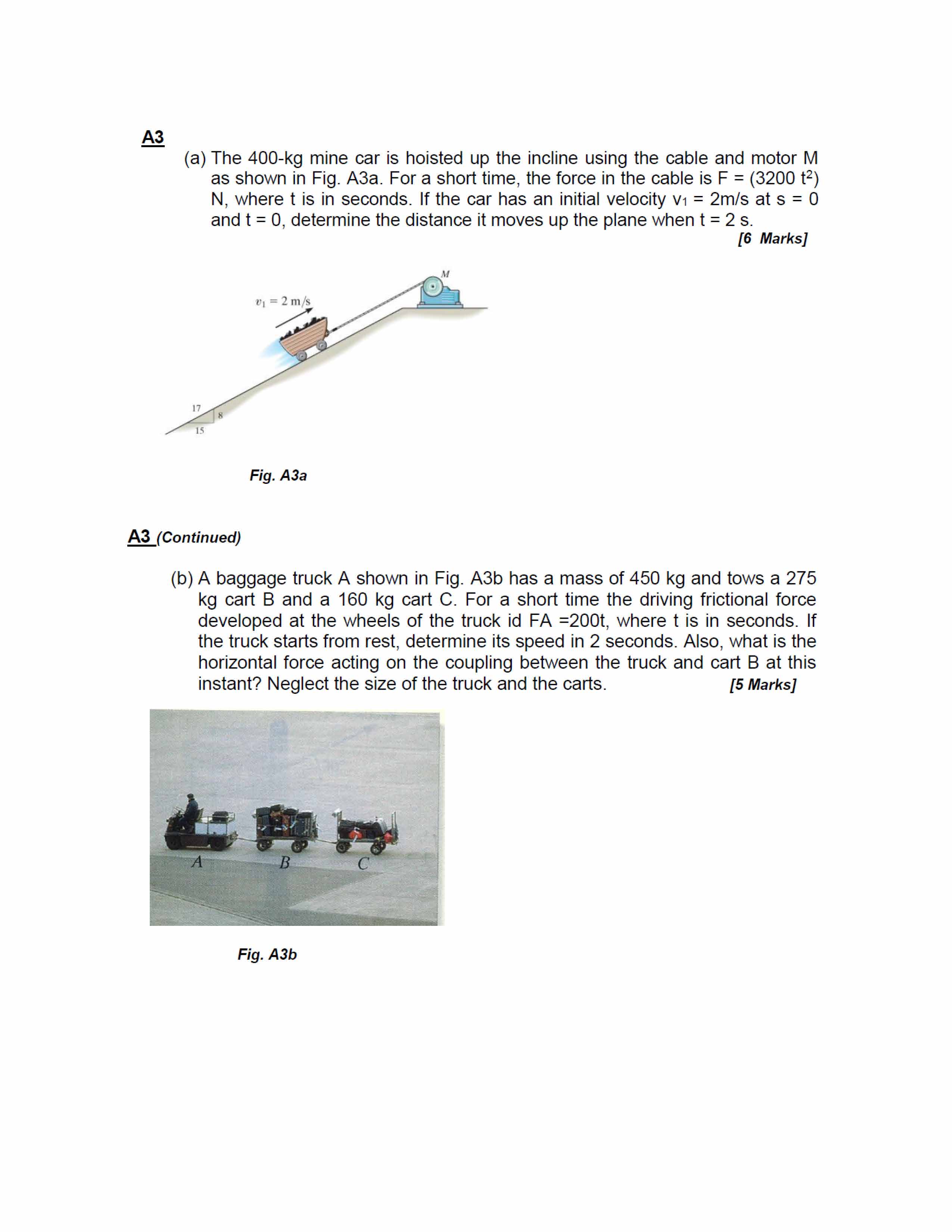 A3

(a) The 400-kg mine car is hoisted up the incline using the cable and motor M as shown in Fig. A3a. For a short time, the force in the cable is F = (3200 $t^2$) N, where t is in seconds. If the car has an initial velocity $v_1$ = 2m/s at s = 0 and t = 0, determine the distance it moves up the plane when t = 2 s.

[6 Marks]

M

$v_1 = 2$ m/s

17

8

15

Fig. A3a

A3 (Continued)

(b) A baggage truck A shown in Fig. A3b has a mass of 450 kg and tows a 275 kg cart B and a 160 kg cart C. For a short time the driving frictional force developed at the wheels of the truck id FA =200t, where t is in seconds. If the truck starts from rest, determine its speed in 2 seconds. Also, what is the horizontal force acting on the coupling between the truck and cart B at this instant? Neglect the size of the truck and the carts.

[5 Marks]

A

B

C

Fig. A3b