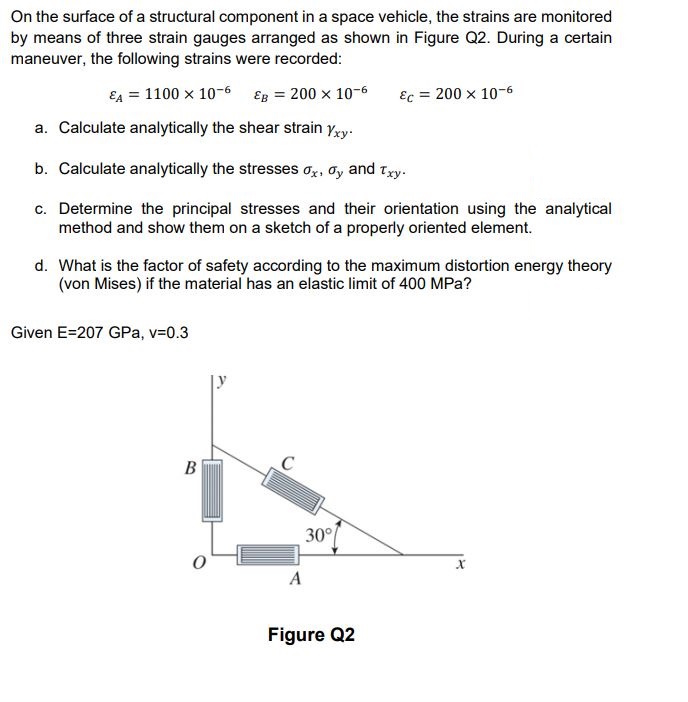 On the surface of a structural component in a space vehicle, the strains are monitored by means of three strain gauges arranged as shown in Figure Q2. During a certain maneuver, the following strains were recorded:

$\varepsilon_A = 1100 \times 10^{-6}$ $\varepsilon_B = 200 \times 10^{-6}$ $\varepsilon_C = 200 \times 10^{-6}$

a. Calculate analytically the shear strain $\gamma_{xy}$.

b. Calculate analytically the stresses $\sigma_x$, $\sigma_y$ and $\tau_{xy}$.

c. Determine the principal stresses and their orientation using the analytical method and show them on a sketch of a properly oriented element.

d. What is the factor of safety according to the maximum distortion energy theory (von Mises) if the material has an elastic limit of 400 MPa?

Given E=207 GPa, v=0.3

y
B
C
30°
O
A
x

Figure Q2