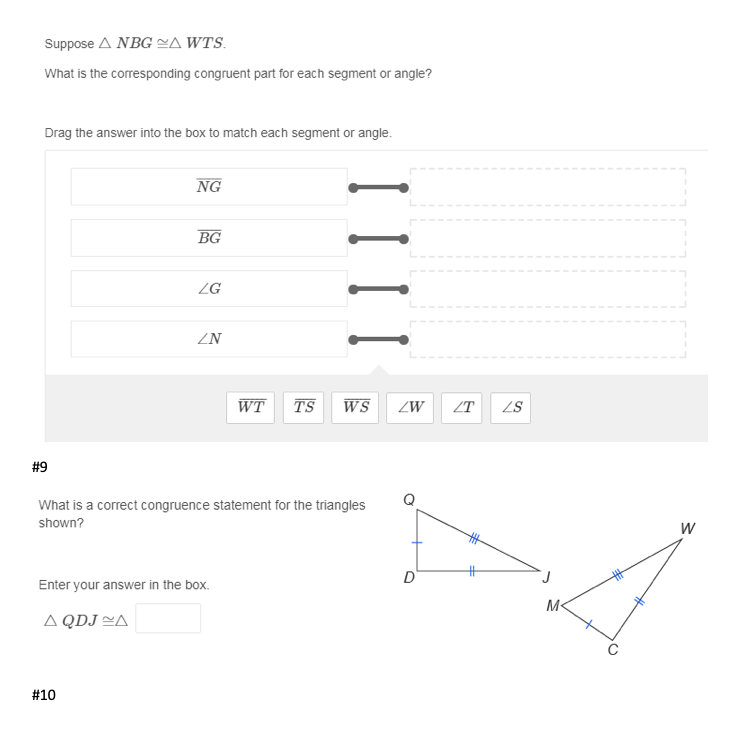 Suppose $\triangle NBG \cong \triangle WTS$.

What is the corresponding congruent part for each segment or angle?

Drag the answer into the box to match each segment or angle.

$\overline{NG}$

$\overline{BG}$

$\angle G$

$\angle N$

$\overline{WT}$ $\overline{TS}$ $\overline{WS}$ $\angle W$ $\angle T$ $\angle S$

#9

What is a correct congruence statement for the triangles shown?

Enter your answer in the box.

$\triangle QDJ \cong \triangle$

Q
D
J
W
M
C

#10