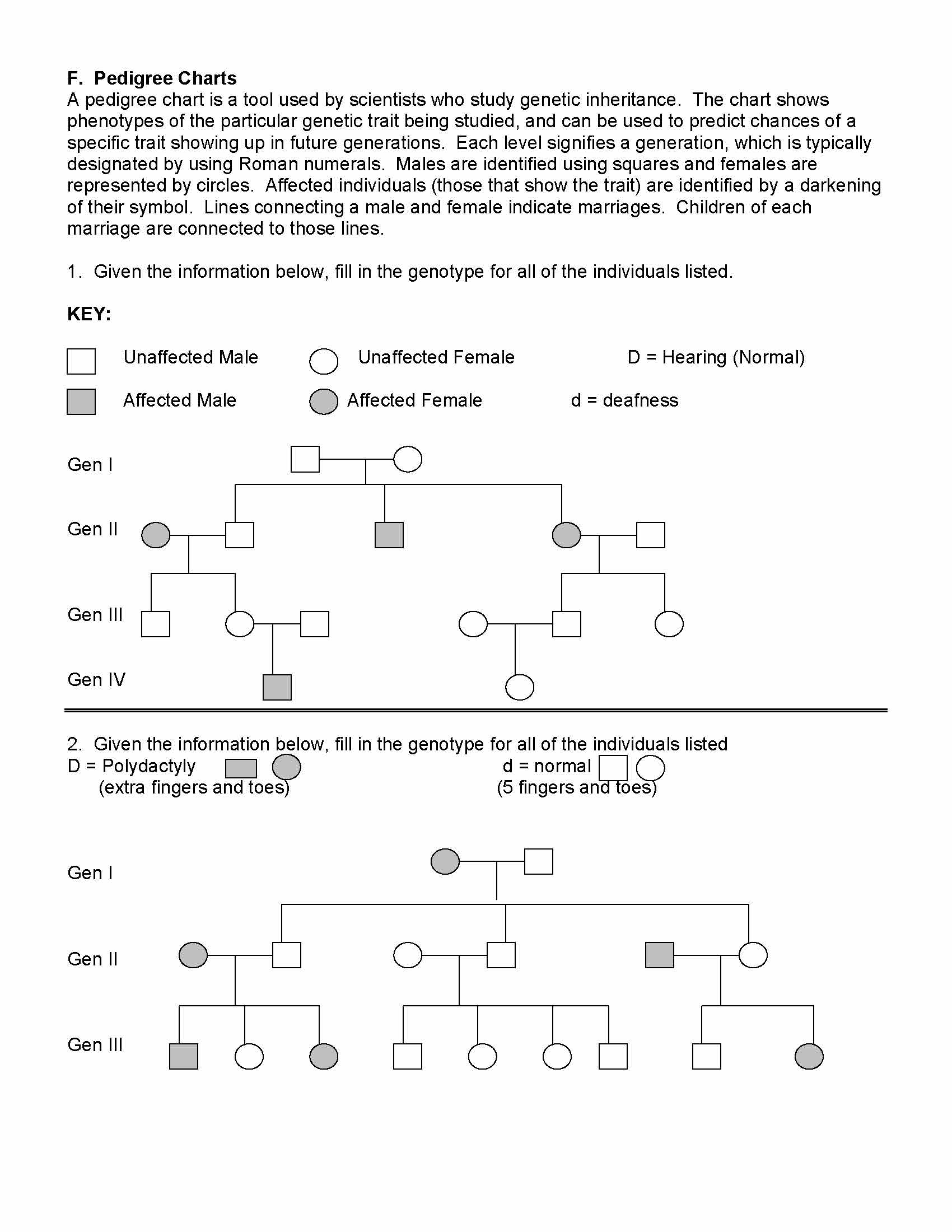 F. Pedigree Charts
A pedigree chart is a tool used by scientists who study genetic inheritance. The chart shows phenotypes of the particular genetic trait being studied, and can be used to predict chances of a specific trait showing up in future generations. Each level signifies a generation, which is typically designated by using Roman numerals. Males are identified using squares and females are represented by circles. Affected individuals (those that show the trait) are identified by a darkening of their symbol. Lines connecting a male and female indicate marriages. Children of each marriage are connected to those lines.

1. Given the information below, fill in the genotype for all of the individuals listed.

KEY:

Unaffected Male
Unaffected Female
D = Hearing (Normal)
Affected Male
Affected Female
d = deafness

Gen I
Gen II
Gen III
Gen IV

2. Given the information below, fill in the genotype for all of the individuals listed
D = Polydactyly
(extra fingers and toes)
d = normal
(5 fingers and toes)

Gen I
Gen II
Gen III