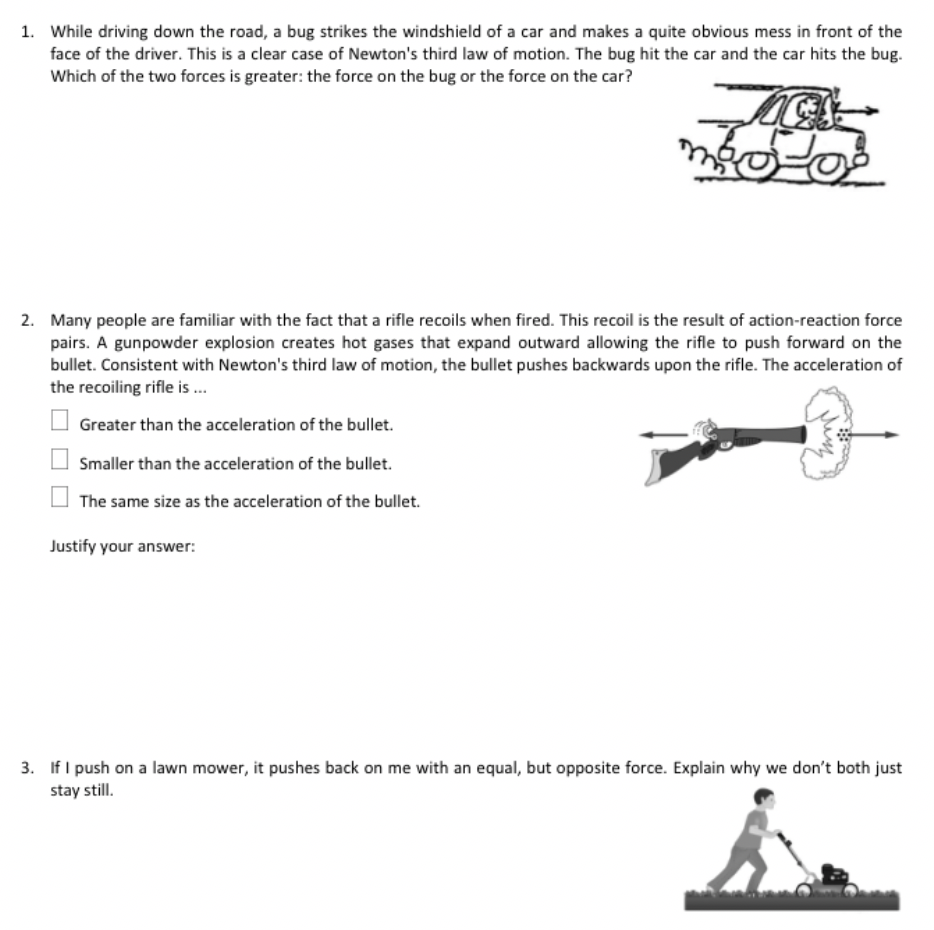 1. While driving down the road, a bug strikes the windshield of a car and makes a quite obvious mess in front of the face of the driver. This is a clear case of Newton's third law of motion. The bug hit the car and the car hits the bug. Which of the two forces is greater: the force on the bug or the force on the car?

2. Many people are familiar with the fact that a rifle recoils when fired. This recoil is the result of action-reaction force pairs. A gunpowder explosion creates hot gases that expand outward allowing the rifle to push forward on the bullet. Consistent with Newton's third law of motion, the bullet pushes backwards upon the rifle. The acceleration of the recoiling rifle is ...

☐ Greater than the acceleration of the bullet.

☐ Smaller than the acceleration of the bullet.

☐ The same size as the acceleration of the bullet.

Justify your answer:

3. If I push on a lawn mower, it pushes back on me with an equal, but opposite force. Explain why we don't both just stay still.