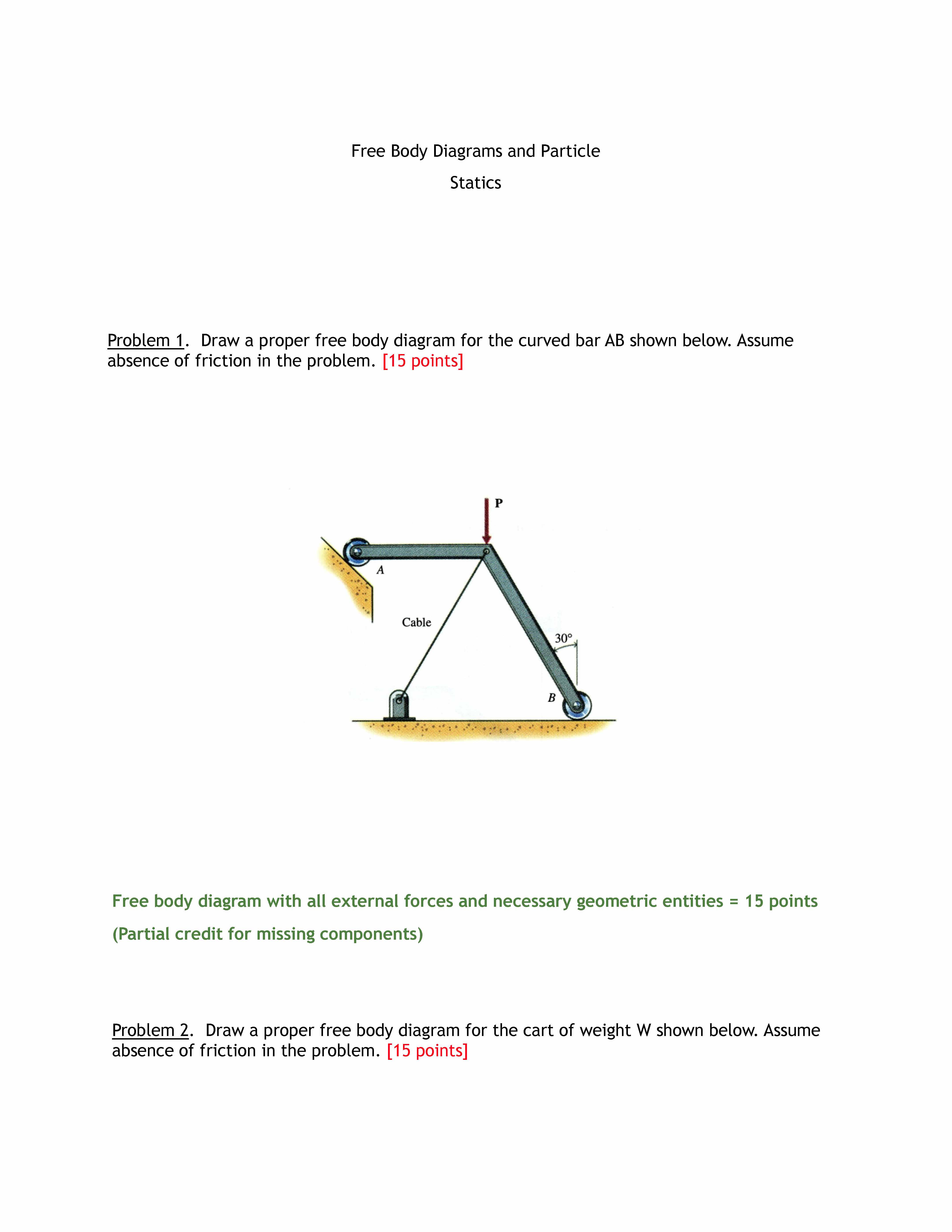 Free Body Diagrams and Particle

Statics

Problem 1. Draw a proper free body diagram for the curved bar AB shown below. Assume absence of friction in the problem. [15 points]

P

A

Cable

30°

B

Free body diagram with all external forces and necessary geometric entities = 15 points

(Partial credit for missing components)

Problem 2. Draw a proper free body diagram for the cart of weight W shown below. Assume absence of friction in the problem. [15 points]