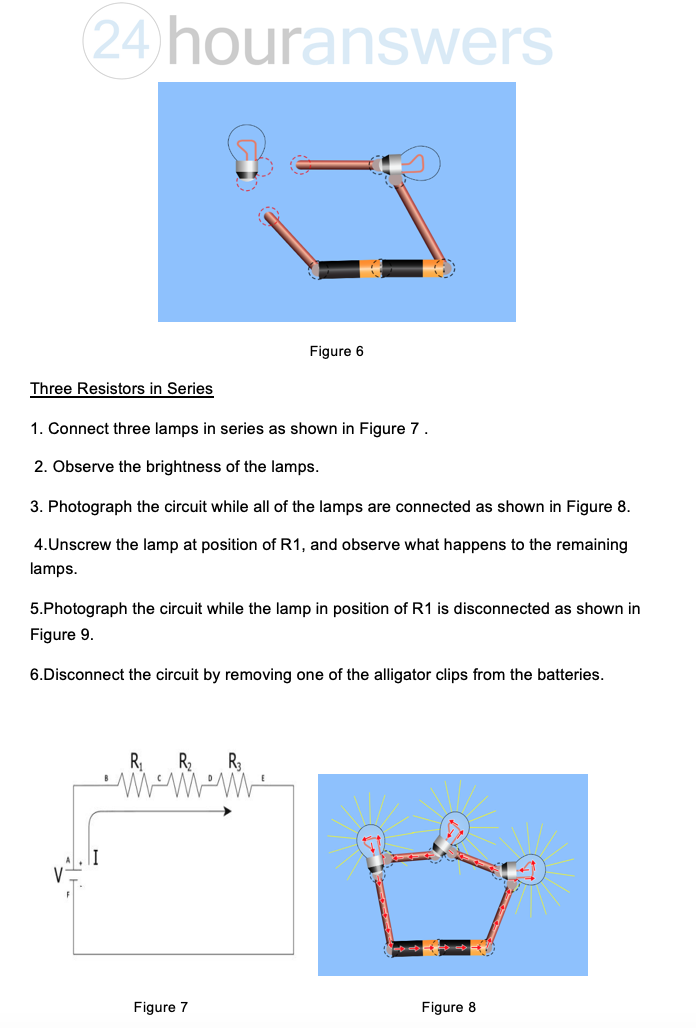 24 houranswers

Figure 6

Three Resistors in Series

1. Connect three lamps in series as shown in Figure 7 .

2. Observe the brightness of the lamps.

3. Photograph the circuit while all of the lamps are connected as shown in Figure 8.

4.Unscrew the lamp at position of R1, and observe what happens to the remaining lamps.

5.Photograph the circuit while the lamp in position of R1 is disconnected as shown in Figure 9.

6.Disconnect the circuit by removing one of the alligator clips from the batteries.

$R_1$ $R_2$ $R_3$
B C D E
A + I
V
F -

Figure 7

Figure 8