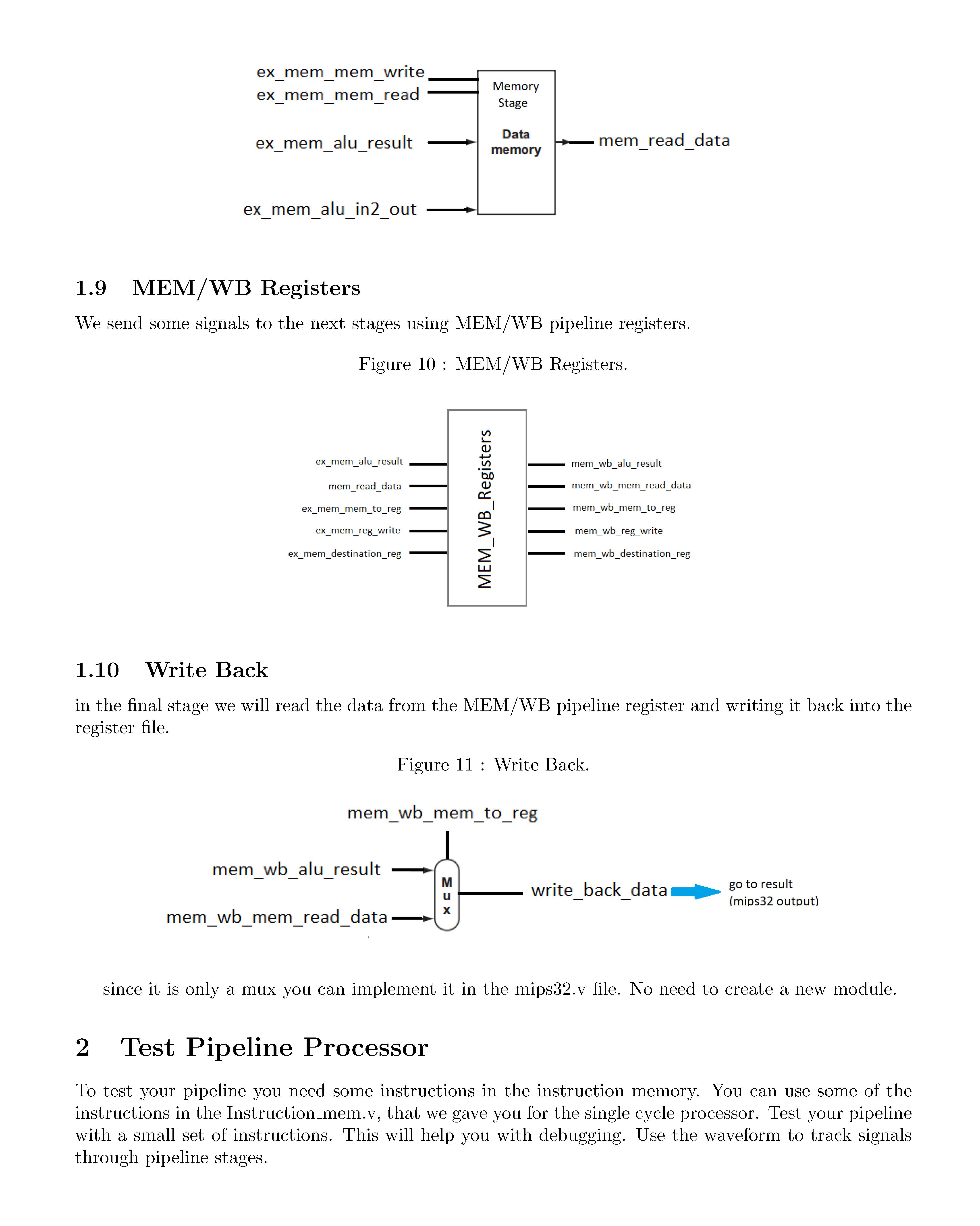 ex_mem_mem_write
ex_mem_mem_read
ex_mem_alu_result
ex_mem_alu_in2_out
Memory Stage
Data memory
mem_read_data

1.9 MEM/WB Registers

We send some signals to the next stages using MEM/WB pipeline registers.

Figure 10 : MEM/WB Registers.

ex_mem_alu_result
mem_read_data
ex_mem_mem_to_reg
ex_mem_reg_write
ex_mem_destination_reg
MEM_WB_Registers
mem_wb_alu_result
mem_wb_mem_read_data
mem_wb_mem_to_reg
mem_wb_reg_write
mem_wb_destination_reg

1.10 Write Back

in the final stage we will read the data from the MEM/WB pipeline register and writing it back into the register file.

Figure 11 : Write Back.

mem_wb_mem_to_reg
mem_wb_alu_result
mem_wb_mem_read_data
M
u
x
write_back_data
go to result
(mips32 output)

since it is only a mux you can implement it in the mips32.v file. No need to create a new module.

2 Test Pipeline Processor

To test your pipeline you need some instructions in the instruction memory. You can use some of the instructions in the Instruction_mem.v, that we gave you for the single cycle processor. Test your pipeline with a small set of instructions. This will help you with debugging. Use the waveform to track signals through pipeline stages.