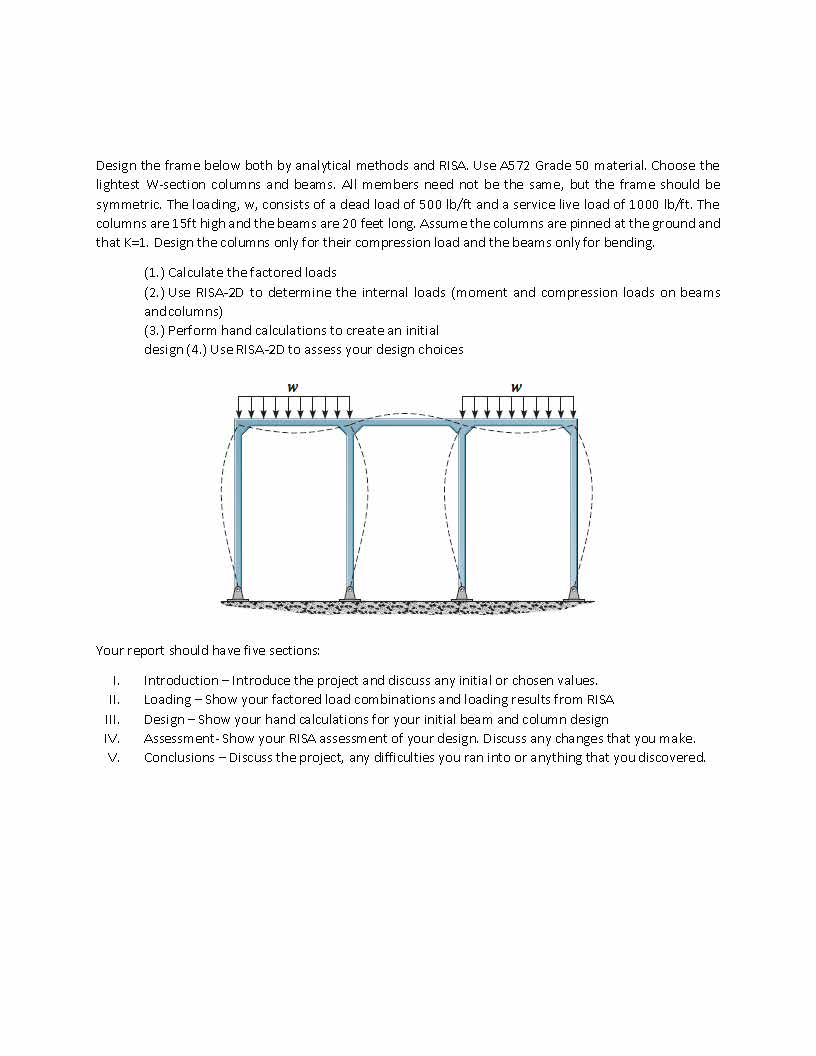 Design the frame below both by analytical methods and RISA. Use A572 Grade 50 material. Choose the lightest W-section columns and beams. All members need not be the same, but the frame should be symmetric. The loading, w, consists of a dead load of 500 lb/ft and a service live load of 1000 lb/ft. The columns are 15ft high and the beams are 20 feet long. Assume the columns are pinned at the ground and that K=1. Design the columns only for their compression load and the beams only for bending.

(1.) Calculate the factored loads
(2.) Use RISA-2D to determine the internal loads (moment and compression loads on beams and columns)
(3.) Perform hand calculations to create an initial design (4.) Use RISA-2D to assess your design choices

w

w

Your report should have five sections:

I. Introduction – Introduce the project and discuss any initial or chosen values.
II. Loading – Show your factored load combinations and loading results from RISA
III. Design – Show your hand calculations for your initial beam and column design
IV. Assessment- Show your RISA assessment of your design. Discuss any changes that you make.
V. Conclusions – Discuss the project, any difficulties you ran into or anything that you discovered.