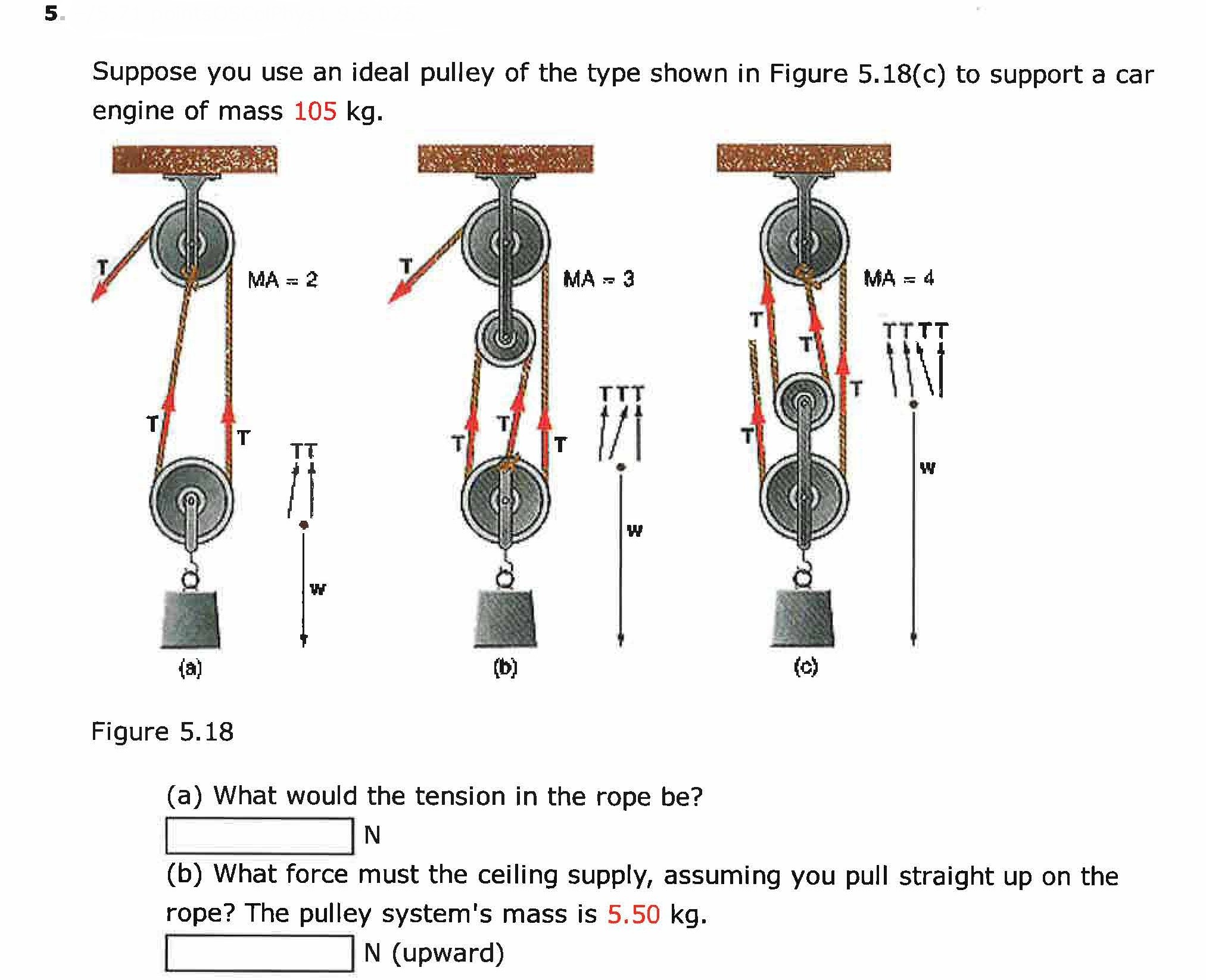 5.

Suppose you use an ideal pulley of the type shown in Figure 5.18(c) to support a car engine of mass 105 kg.

T
MA = 2
T
T
TT
w
(a)

T
MA = 3
T
T
T
TTT
w
(b)

MA = 4
T
T
T
T
TTTT
w
(c)

Figure 5.18

(a) What would the tension in the rope be?
N

(b) What force must the ceiling supply, assuming you pull straight up on the rope? The pulley system's mass is 5.50 kg.
N (upward)