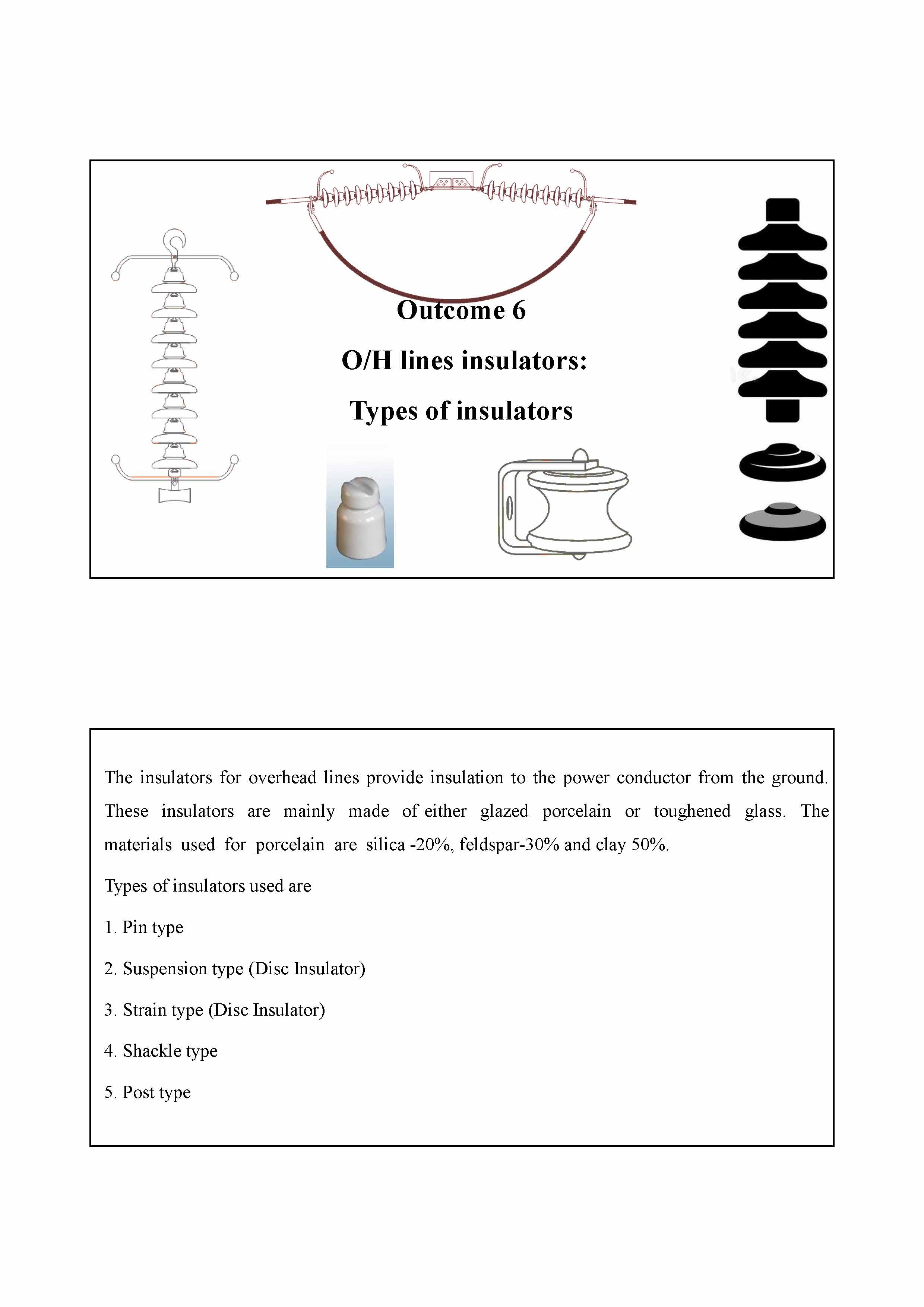 Outcome 6

O/H lines insulators:

Types of insulators

The insulators for overhead lines provide insulation to the power conductor from the ground. These insulators are mainly made of either glazed porcelain or toughened glass. The materials used for porcelain are silica -20%, feldspar-30% and clay 50%.

Types of insulators used are

1. Pin type

2. Suspension type (Disc Insulator)

3. Strain type (Disc Insulator)

4. Shackle type

5. Post type