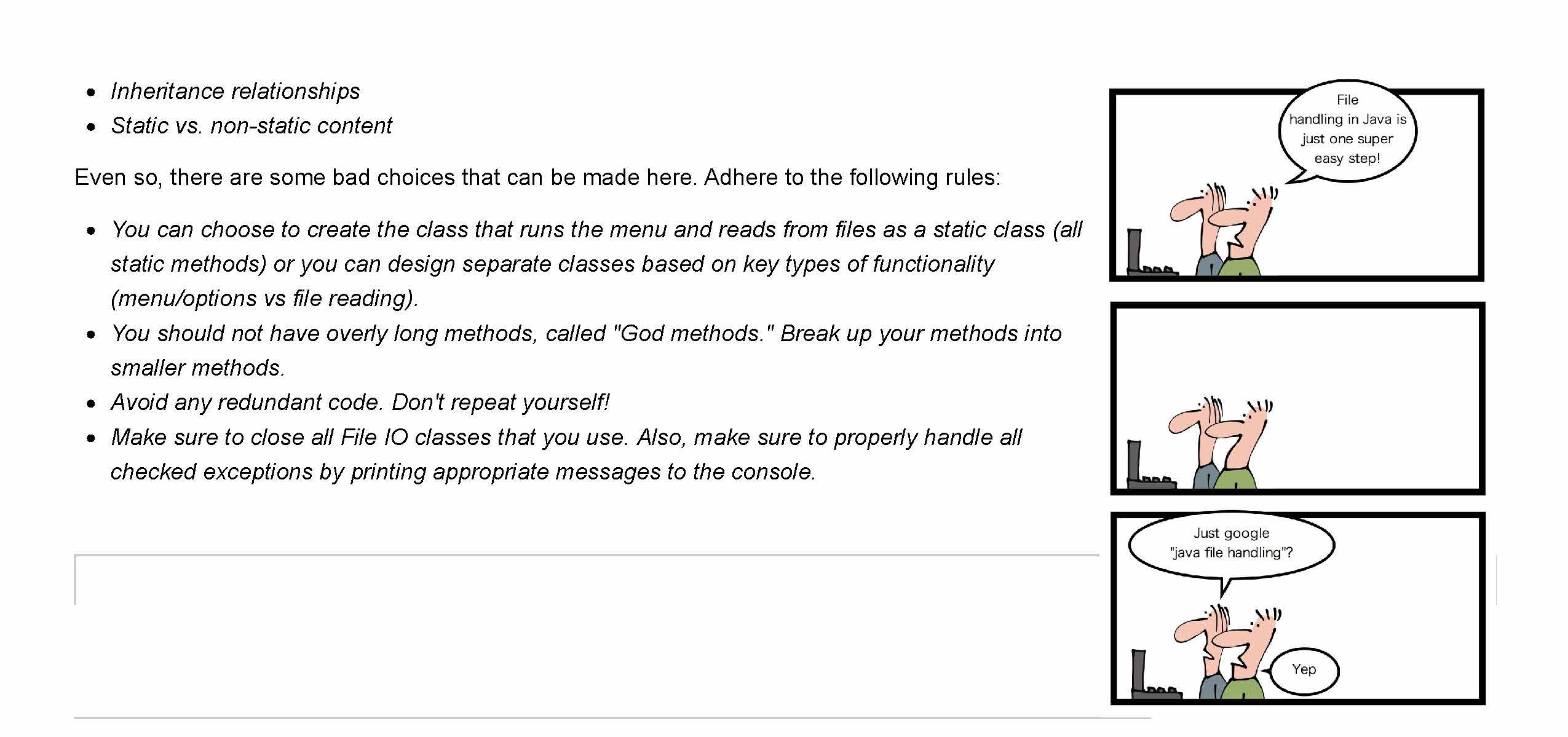 - Inheritance relationships
- Static vs. non-static content

Even so, there are some bad choices that can be made here. Adhere to the following rules:

- You can choose to create the class that runs the menu and reads from files as a static class (all static methods) or you can design separate classes based on key types of functionality (menu/options vs file reading).
- You should not have overly long methods, called "God methods." Break up your methods into smaller methods.
- Avoid any redundant code. Don't repeat yourself!
- Make sure to close all File IO classes that you use. Also, make sure to properly handle all checked exceptions by printing appropriate messages to the console.

File handling in Java is just one super easy step!

Just google "java file handling"?

Yep