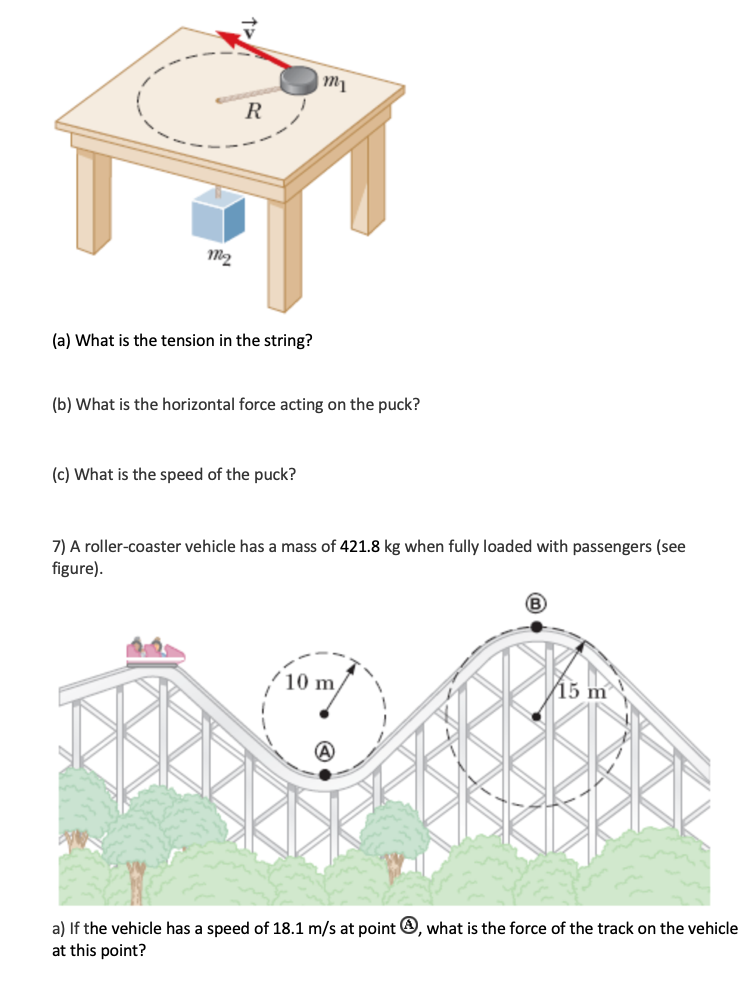 $\vec{v}$

$m_1$

$R$

$m_2$

(a) What is the tension in the string?

(b) What is the horizontal force acting on the puck?

(c) What is the speed of the puck?

7) A roller-coaster vehicle has a mass of 421.8 kg when fully loaded with passengers (see figure).

B

10 m

15 m

A

a) If the vehicle has a speed of 18.1 m/s at point Ⓐ, what is the force of the track on the vehicle at this point?