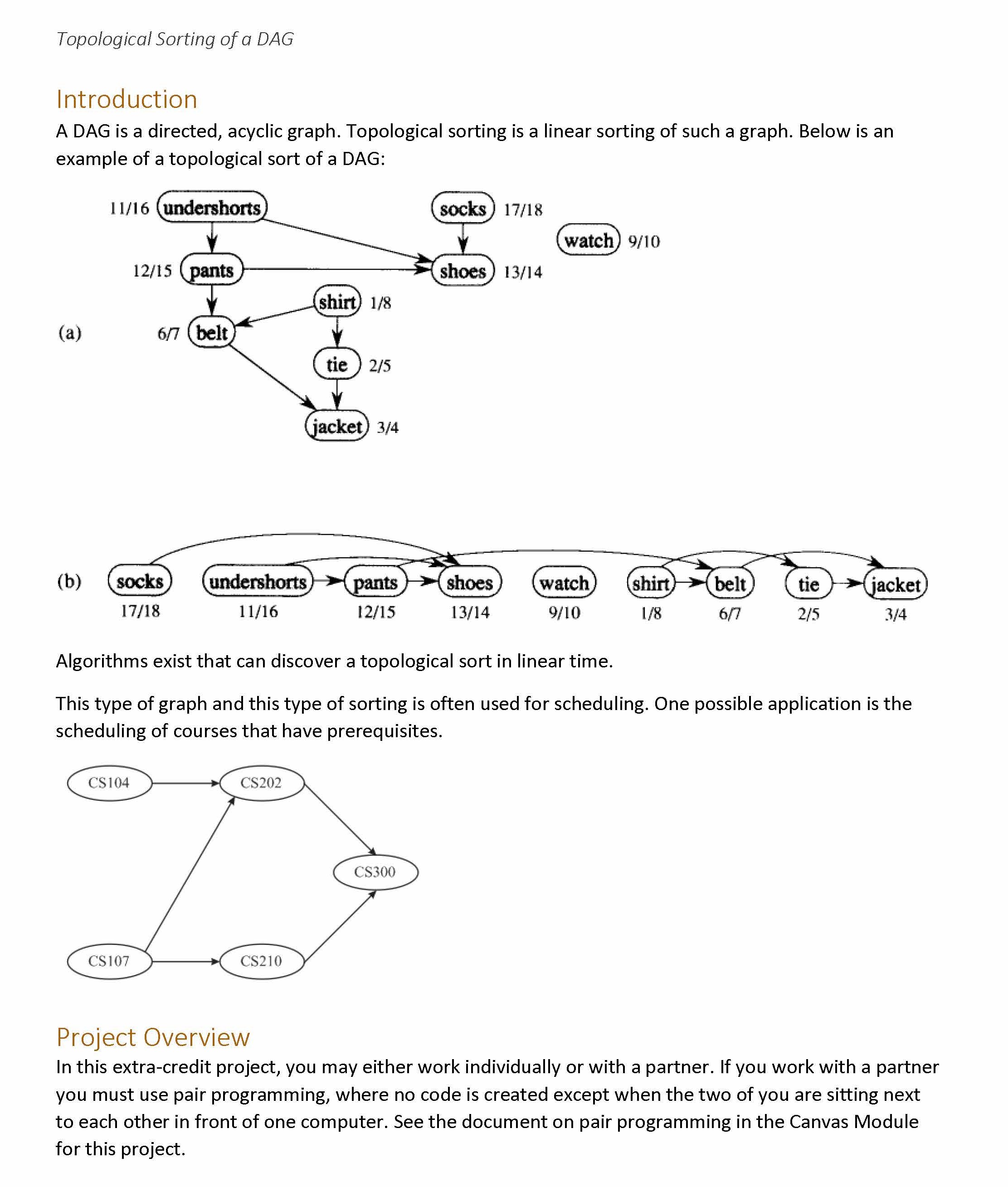 Topological Sorting of a DAG

Introduction

A DAG is a directed, acyclic graph. Topological sorting is a linear sorting of such a graph. Below is an example of a topological sort of a DAG:

11/16 undershorts
socks 17/18
watch 9/10
12/15 pants
shoes 13/14
shirt 1/8
(a)
6/7 belt
tie 2/5
jacket 3/4

(b) socks 17/18 undershorts 11/16 pants 12/15 shoes 13/14 watch 9/10 shirt 1/8 belt 6/7 tie 2/5 jacket 3/4

Algorithms exist that can discover a topological sort in linear time.

This type of graph and this type of sorting is often used for scheduling. One possible application is the scheduling of courses that have prerequisites.

CS104
CS202
CS300
CS107
CS210

Project Overview

In this extra-credit project, you may either work individually or with a partner. If you work with a partner you must use pair programming, where no code is created except when the two of you are sitting next to each other in front of one computer. See the document on pair programming in the Canvas Module for this project.