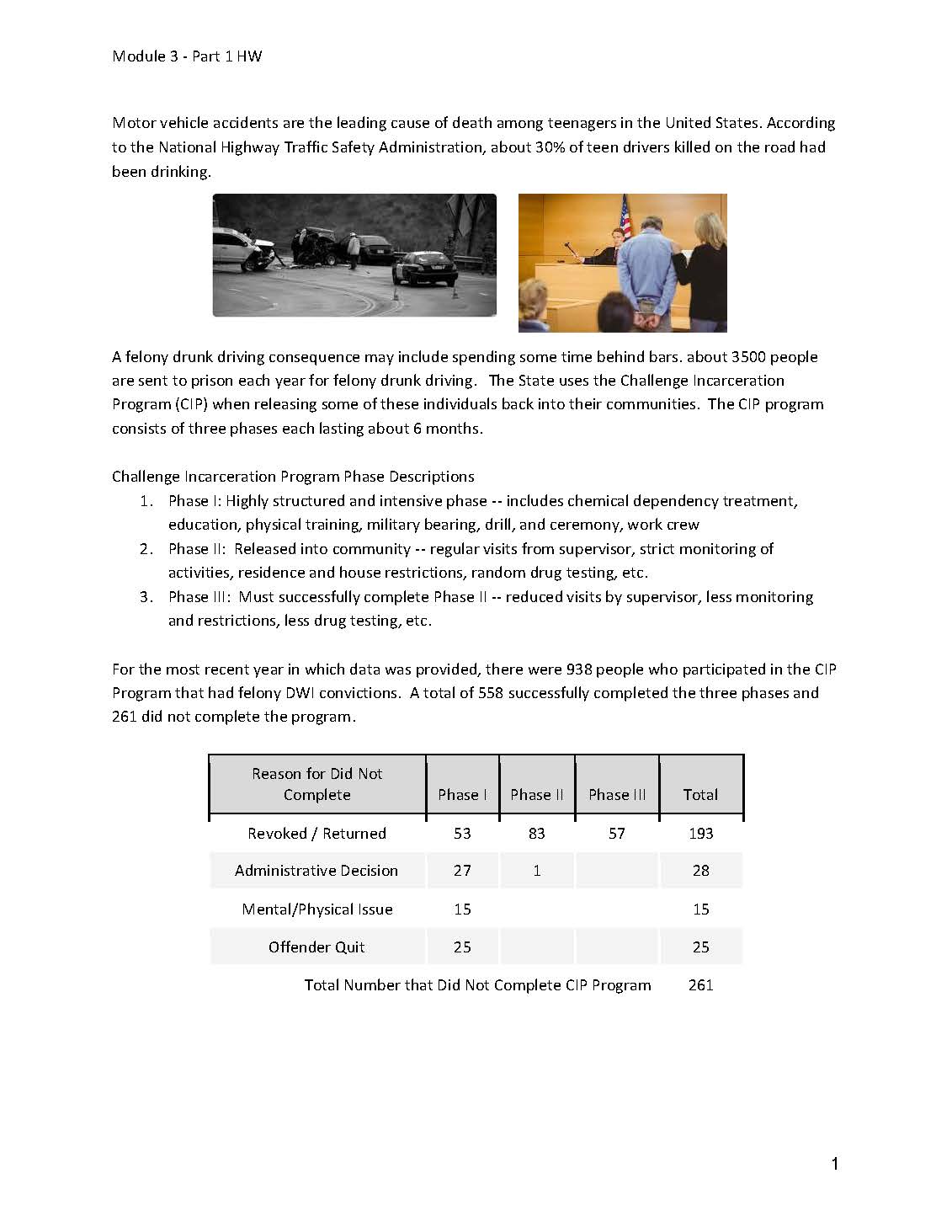 Module 3 - Part 1 HW

Motor vehicle accidents are the leading cause of death among teenagers in the United States. According to the National Highway Traffic Safety Administration, about 30% of teen drivers killed on the road had been drinking.

A felony drunk driving consequence may include spending some time behind bars. about 3500 people are sent to prison each year for felony drunk driving. The State uses the Challenge Incarceration Program (CIP) when releasing some of these individuals back into their communities. The CIP program consists of three phases each lasting about 6 months.

Challenge Incarceration Program Phase Descriptions
1. Phase I: Highly structured and intensive phase -- includes chemical dependency treatment, education, physical training, military bearing, drill, and ceremony, work crew
2. Phase II: Released into community -- regular visits from supervisor, strict monitoring of activities, residence and house restrictions, random drug testing, etc.
3. Phase III: Must successfully complete Phase II -- reduced visits by supervisor, less monitoring and restrictions, less drug testing, etc.

For the most recent year in which data was provided, there were 938 people who participated in the CIP Program that had felony DWI convictions. A total of 558 successfully completed the three phases and 261 did not complete the program.

| Reason for Did Not Complete | Phase I | Phase II | Phase III | Total |
|---|---|---|---|---|
| Revoked / Returned | 53 | 83 | 57 | 193 |
| Administrative Decision | 27 | 1 | | 28 |
| Mental/Physical Issue | 15 | | | 15 |
| Offender Quit | 25 | | | 25 |
| Total Number that Did Not Complete CIP Program | | | | 261 |

1