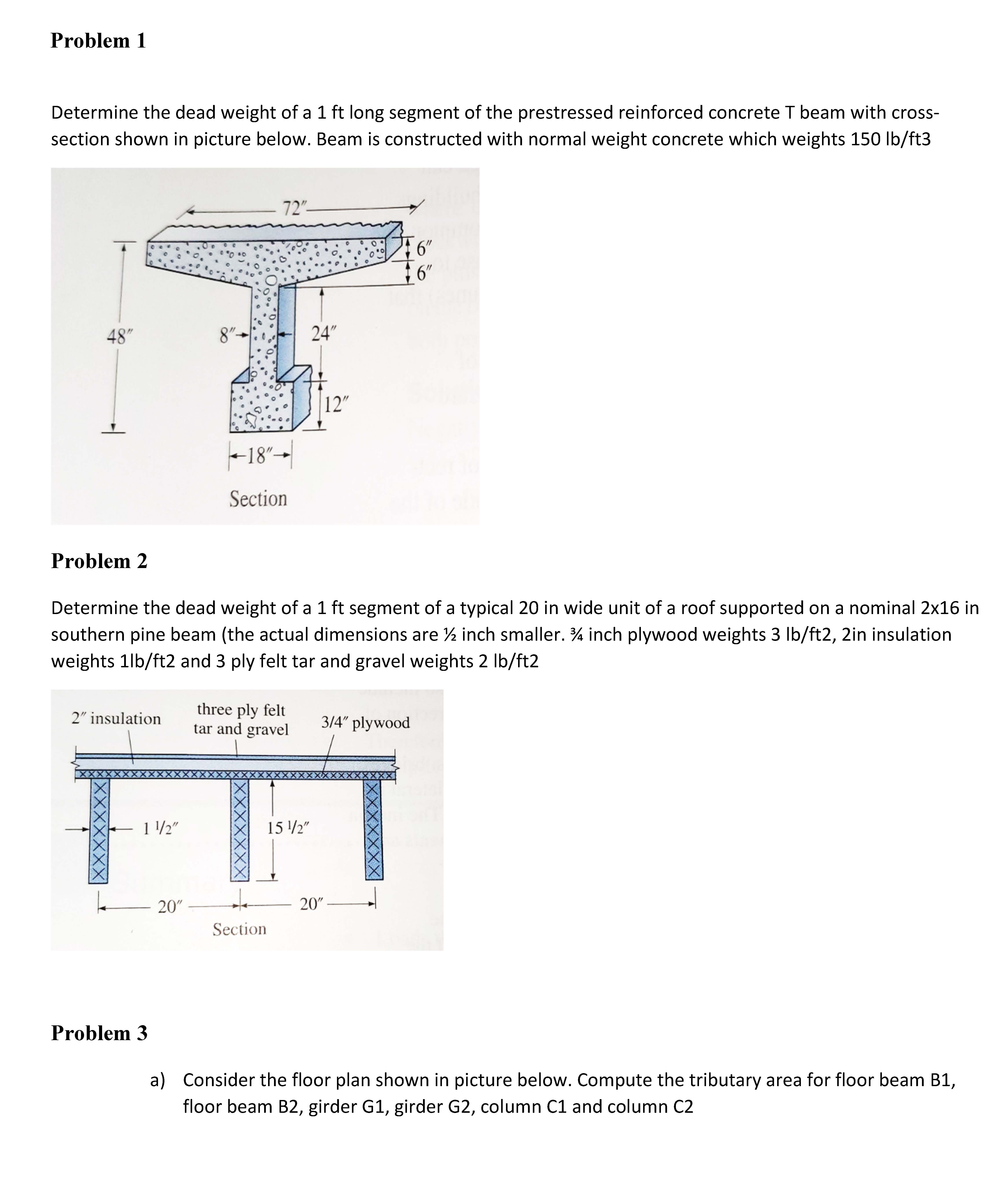 Problem 1

Determine the dead weight of a 1 ft long segment of the prestressed reinforced concrete T beam with cross-section shown in picture below. Beam is constructed with normal weight concrete which weights 150 lb/ft3

72″
6″
6″
48″
8″
24″
12″
18″
Section

Problem 2

Determine the dead weight of a 1 ft segment of a typical 20 in wide unit of a roof supported on a nominal 2x16 in southern pine beam (the actual dimensions are ½ inch smaller. ¾ inch plywood weights 3 lb/ft2, 2in insulation weights 1lb/ft2 and 3 ply felt tar and gravel weights 2 lb/ft2

2″ insulation
three ply felt tar and gravel
3/4″ plywood
1 1/2″
15 1/2″
20″
20″
Section

Problem 3

a) Consider the floor plan shown in picture below. Compute the tributary area for floor beam B1, floor beam B2, girder G1, girder G2, column C1 and column C2