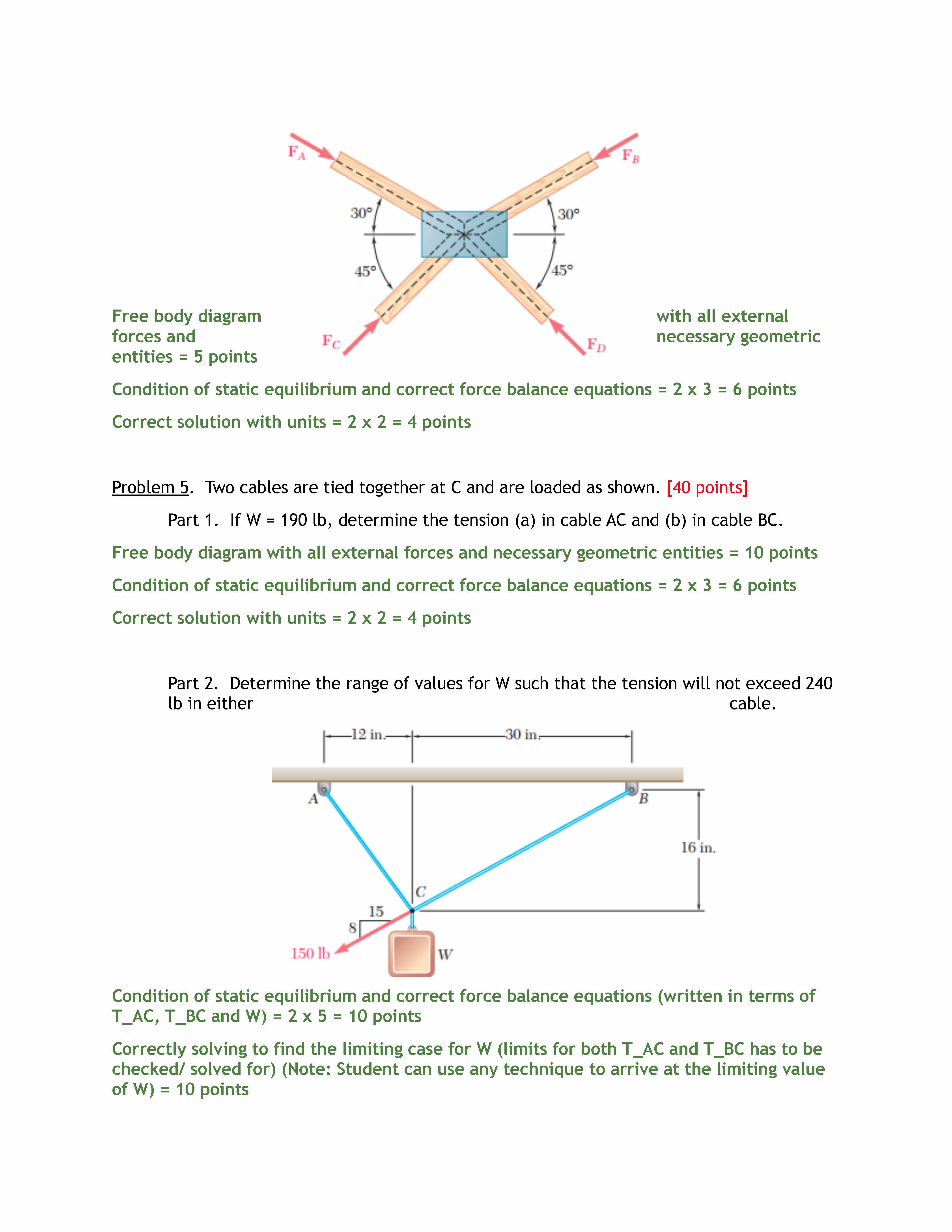 $F_A$

$F_B$

30°

30°

45°

45°

$F_C$

$F_D$

Free body diagram with all external forces and necessary geometric entities = 5 points

Condition of static equilibrium and correct force balance equations = 2 x 3 = 6 points

Correct solution with units = 2 x 2 = 4 points

Problem 5. Two cables are tied together at C and are loaded as shown. [40 points]

Part 1. If W = 190 lb, determine the tension (a) in cable AC and (b) in cable BC.

Free body diagram with all external forces and necessary geometric entities = 10 points

Condition of static equilibrium and correct force balance equations = 2 x 3 = 6 points

Correct solution with units = 2 x 2 = 4 points

Part 2. Determine the range of values for W such that the tension will not exceed 240 lb in either cable.

12 in.

30 in.

A

B

16 in.

C

15

8

150 lb

W

Condition of static equilibrium and correct force balance equations (written in terms of T_AC, T_BC and W) = 2 x 5 = 10 points

Correctly solving to find the limiting case for W (limits for both T_AC and T_BC has to be checked/ solved for) (Note: Student can use any technique to arrive at the limiting value of W) = 10 points