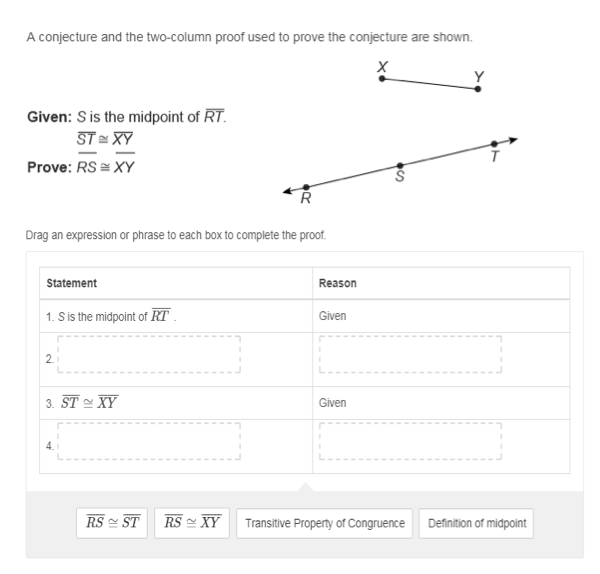 A conjecture and the two-column proof used to prove the conjecture are shown.

X Y

Given: $S$ is the midpoint of $\overline{RT}$.
$\overline{ST} \cong \overline{XY}$
Prove: $\overline{RS} \cong \overline{XY}$

T S R

Drag an expression or phrase to each box to complete the proof.

| Statement | Reason |
|---|---|
| 1. $S$ is the midpoint of $\overline{RT}$ . | Given |
| 2. | |
| 3. $\overline{ST} \cong \overline{XY}$ | Given |
| 4. | |

$\overline{RS} \cong \overline{ST}$ $\overline{RS} \cong \overline{XY}$ Transitive Property of Congruence Definition of midpoint