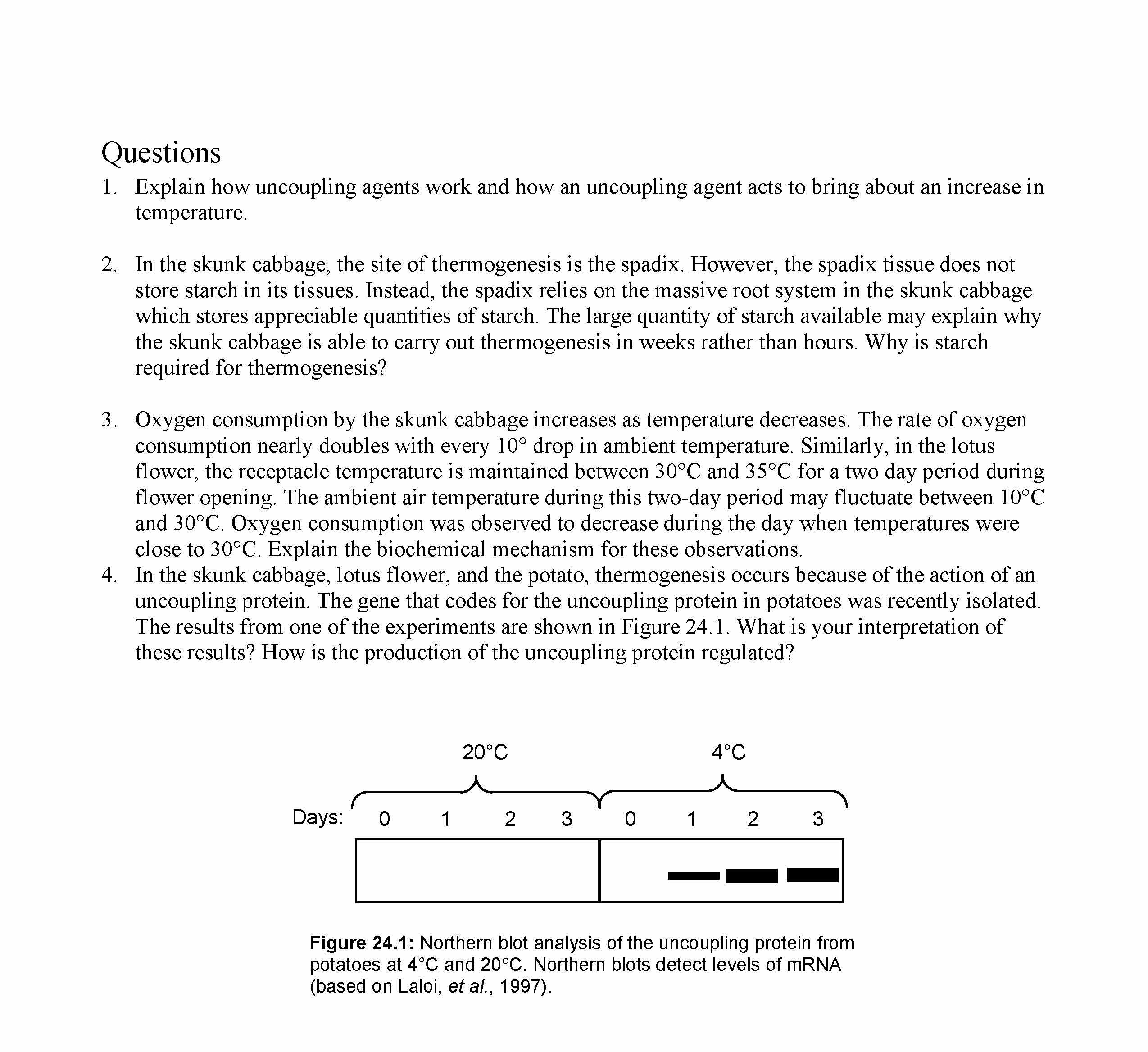 Questions

1. Explain how uncoupling agents work and how an uncoupling agent acts to bring about an increase in temperature.

2. In the skunk cabbage, the site of thermogenesis is the spadix. However, the spadix tissue does not store starch in its tissues. Instead, the spadix relies on the massive root system in the skunk cabbage which stores appreciable quantities of starch. The large quantity of starch available may explain why the skunk cabbage is able to carry out thermogenesis in weeks rather than hours. Why is starch required for thermogenesis?

3. Oxygen consumption by the skunk cabbage increases as temperature decreases. The rate of oxygen consumption nearly doubles with every 10° drop in ambient temperature. Similarly, in the lotus flower, the receptacle temperature is maintained between 30°C and 35°C for a two day period during flower opening. The ambient air temperature during this two-day period may fluctuate between 10°C and 30°C. Oxygen consumption was observed to decrease during the day when temperatures were close to 30°C. Explain the biochemical mechanism for these observations.
4. In the skunk cabbage, lotus flower, and the potato, thermogenesis occurs because of the action of an uncoupling protein. The gene that codes for the uncoupling protein in potatoes was recently isolated. The results from one of the experiments are shown in Figure 24.1. What is your interpretation of these results? How is the production of the uncoupling protein regulated?

20°C 4°C

Days: 0 1 2 3 0 1 2 3

**Figure 24.1:** Northern blot analysis of the uncoupling protein from potatoes at 4°C and 20°C. Northern blots detect levels of mRNA (based on Laloi, *et al.*, 1997).