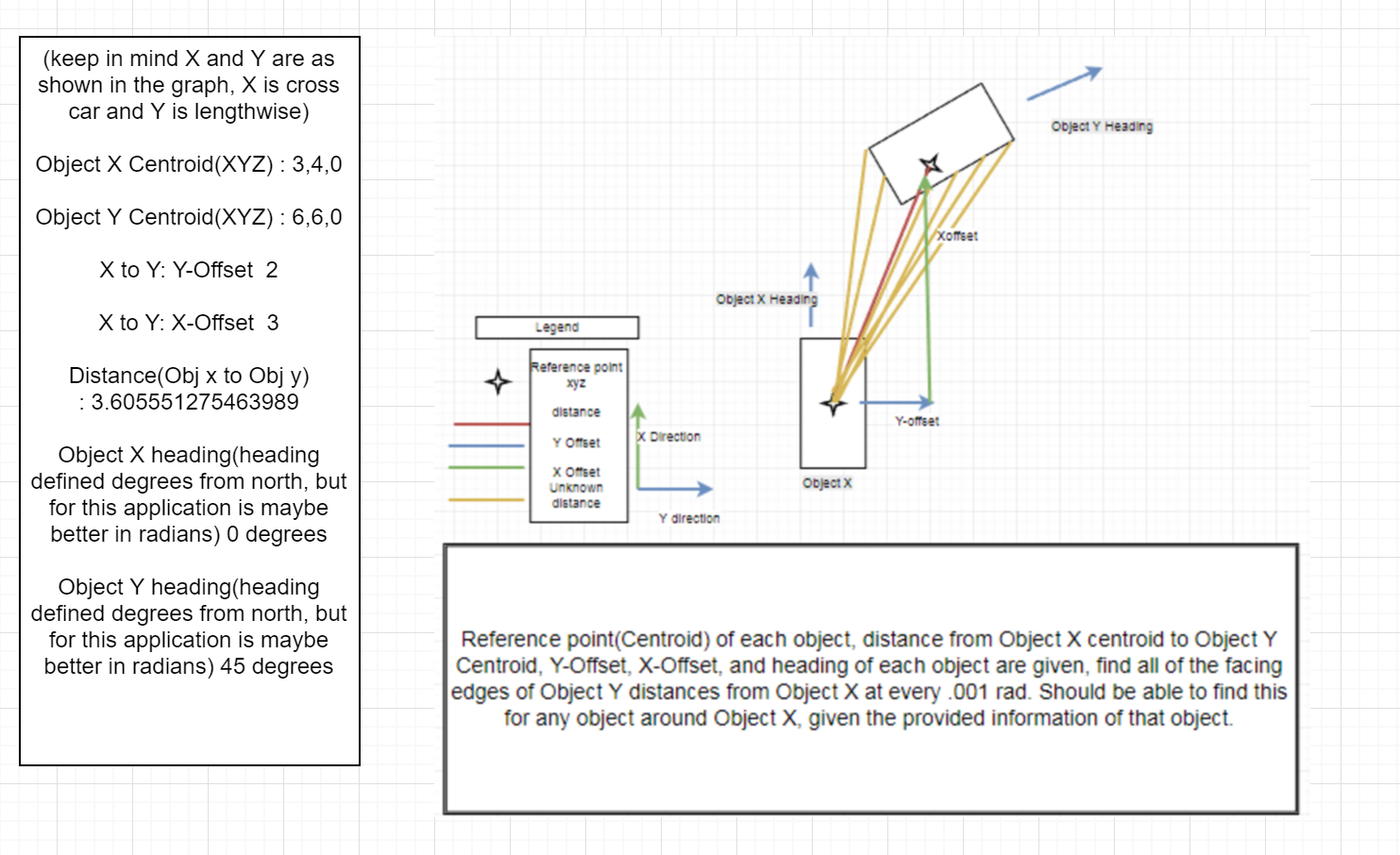 (keep in mind X and Y are as shown in the graph, X is cross car and Y is lengthwise)

Object X Centroid(XYZ) : 3,4,0

Object Y Centroid(XYZ) : 6,6,0

X to Y: Y-Offset 2

X to Y: X-Offset 3

Distance(Obj x to Obj y) : 3.605551275463989

Object X heading(heading defined degrees from north, but for this application is maybe better in radians) 0 degrees

Object Y heading(heading defined degrees from north, but for this application is maybe better in radians) 45 degrees

Object Y Heading

Xoffset

Object X Heading

Legend

Reference point xyz

distance

Y Offset

X Offset

Unknown distance

X Direction

Y direction

Y-offset

Object X

Reference point(Centroid) of each object, distance from Object X centroid to Object Y Centroid, Y-Offset, X-Offset, and heading of each object are given, find all of the facing edges of Object Y distances from Object X at every .001 rad. Should be able to find this for any object around Object X, given the provided information of that object.