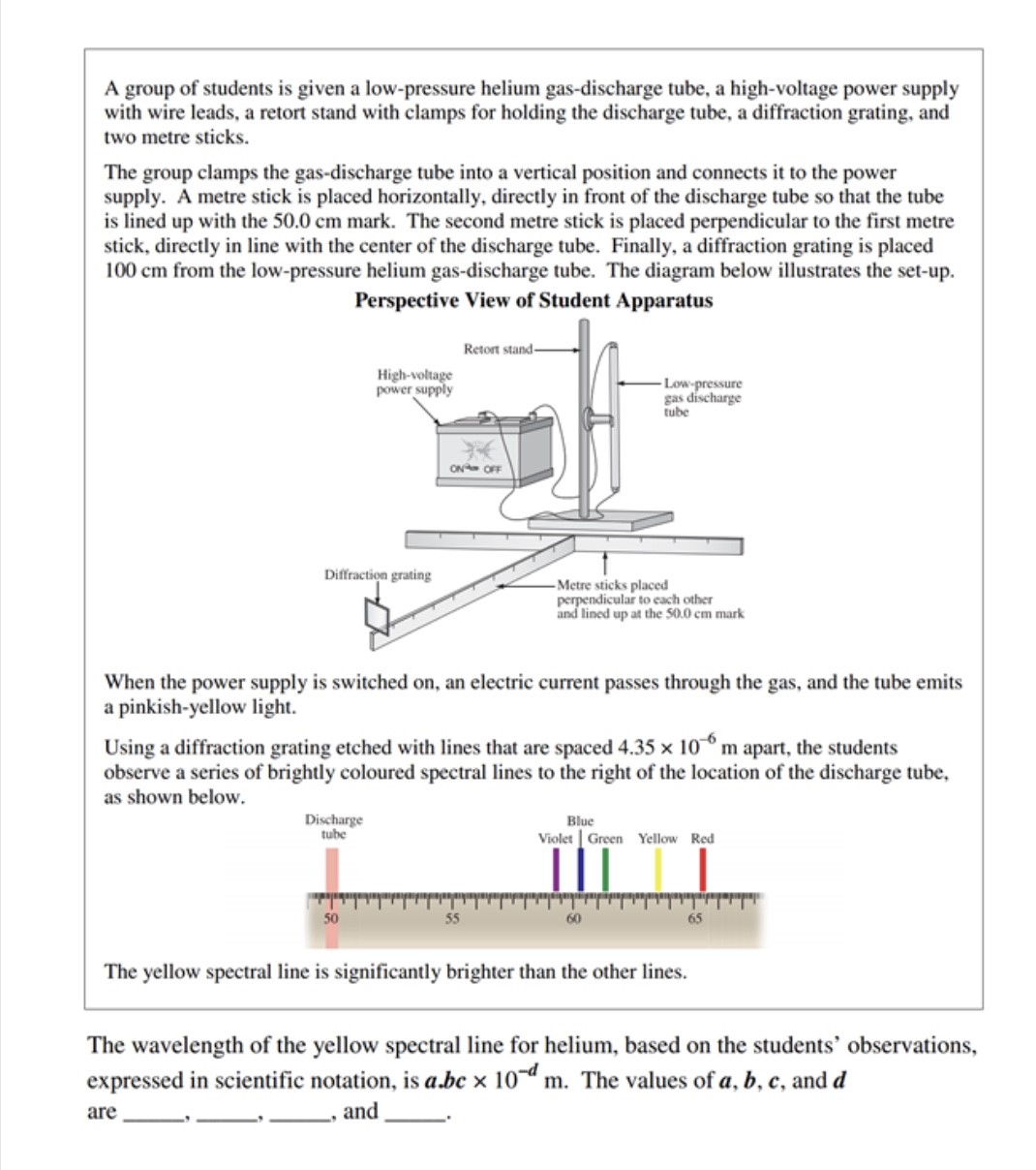 A group of students is given a low-pressure helium gas-discharge tube, a high-voltage power supply with wire leads, a retort stand with clamps for holding the discharge tube, a diffraction grating, and two metre sticks.

The group clamps the gas-discharge tube into a vertical position and connects it to the power supply. A metre stick is placed horizontally, directly in front of the discharge tube so that the tube is lined up with the 50.0 cm mark. The second metre stick is placed perpendicular to the first metre stick, directly in line with the center of the discharge tube. Finally, a diffraction grating is placed 100 cm from the low-pressure helium gas-discharge tube. The diagram below illustrates the set-up.

Perspective View of Student Apparatus

Retort stand

High-voltage power supply

Low-pressure gas discharge tube

ON OFF

Diffraction grating

Metre sticks placed perpendicular to each other and lined up at the 50.0 cm mark

When the power supply is switched on, an electric current passes through the gas, and the tube emits a pinkish-yellow light.

Using a diffraction grating etched with lines that are spaced $4.35 \times 10^{-6}$ m apart, the students observe a series of brightly coloured spectral lines to the right of the location of the discharge tube, as shown below.

Discharge tube

Blue

Violet Green Yellow Red

50 55 60 65

The yellow spectral line is significantly brighter than the other lines.

The wavelength of the yellow spectral line for helium, based on the students' observations, expressed in scientific notation, is $a.bc \times 10^{-d}$ m. The values of $a$, $b$, $c$, and $d$ are _____, _____, _____, and _____.