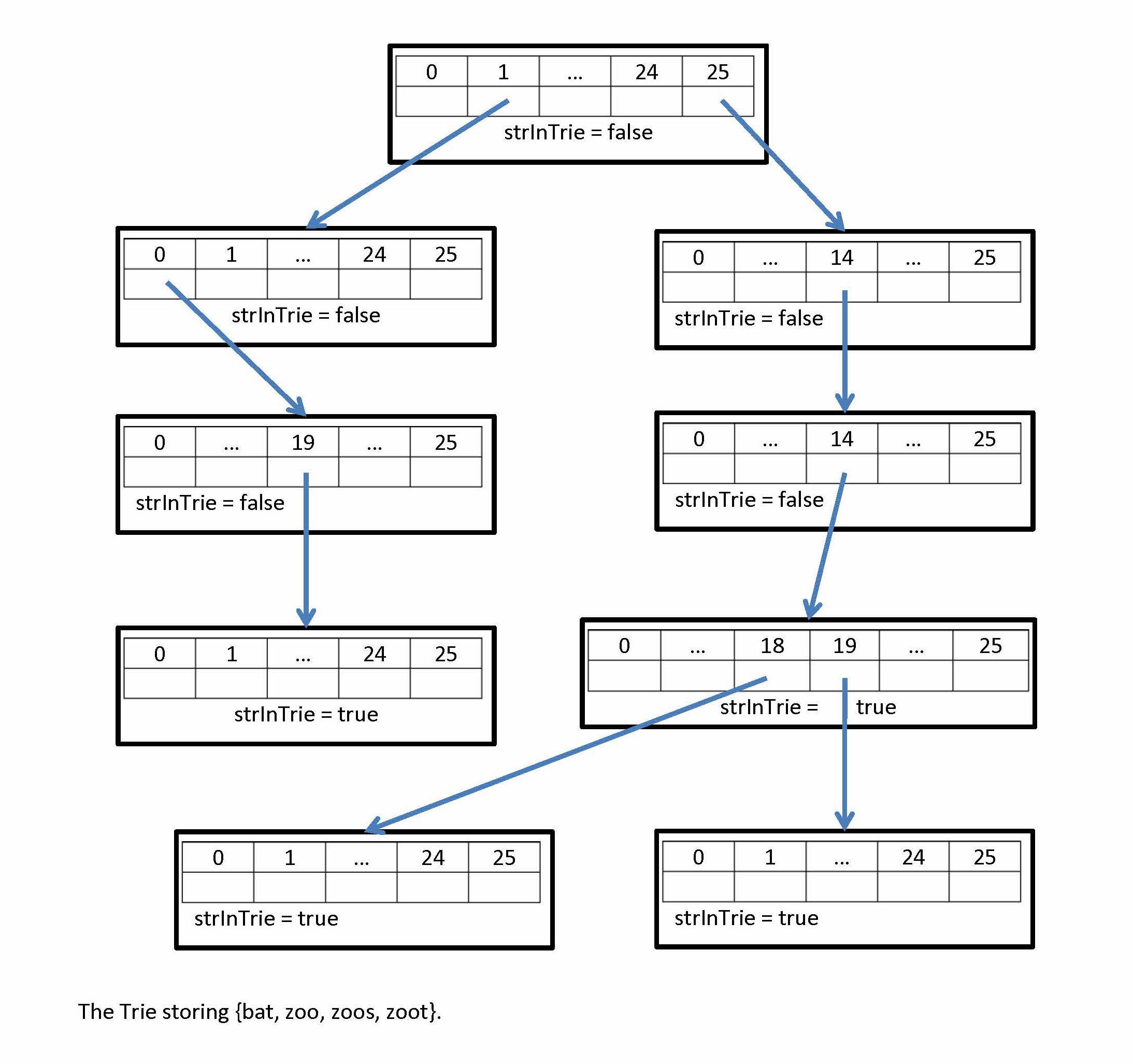 | 0 | 1 | ... | 24 | 25 |
|---|---|---|---|---|
| | | | | |

strInTrie = false

| 0 | 1 | ... | 24 | 25 |
|---|---|---|---|---|
| | | | | |

strInTrie = false

| 0 | ... | 14 | ... | 25 |
|---|---|---|---|---|
| | | | | |

strInTrie = false

| 0 | ... | 19 | ... | 25 |
|---|---|---|---|---|
| | | | | |

strInTrie = false

| 0 | ... | 14 | ... | 25 |
|---|---|---|---|---|
| | | | | |

strInTrie = false

| 0 | 1 | ... | 24 | 25 |
|---|---|---|---|---|
| | | | | |

strInTrie = true

| 0 | ... | 18 | 19 | ... | 25 |
|---|---|---|---|---|---|
| | | | | | |

strInTrie = true

| 0 | 1 | ... | 24 | 25 |
|---|---|---|---|---|
| | | | | |

strInTrie = true

| 0 | 1 | ... | 24 | 25 |
|---|---|---|---|---|
| | | | | |

strInTrie = true

The Trie storing {bat, zoo, zoos, zoot}.