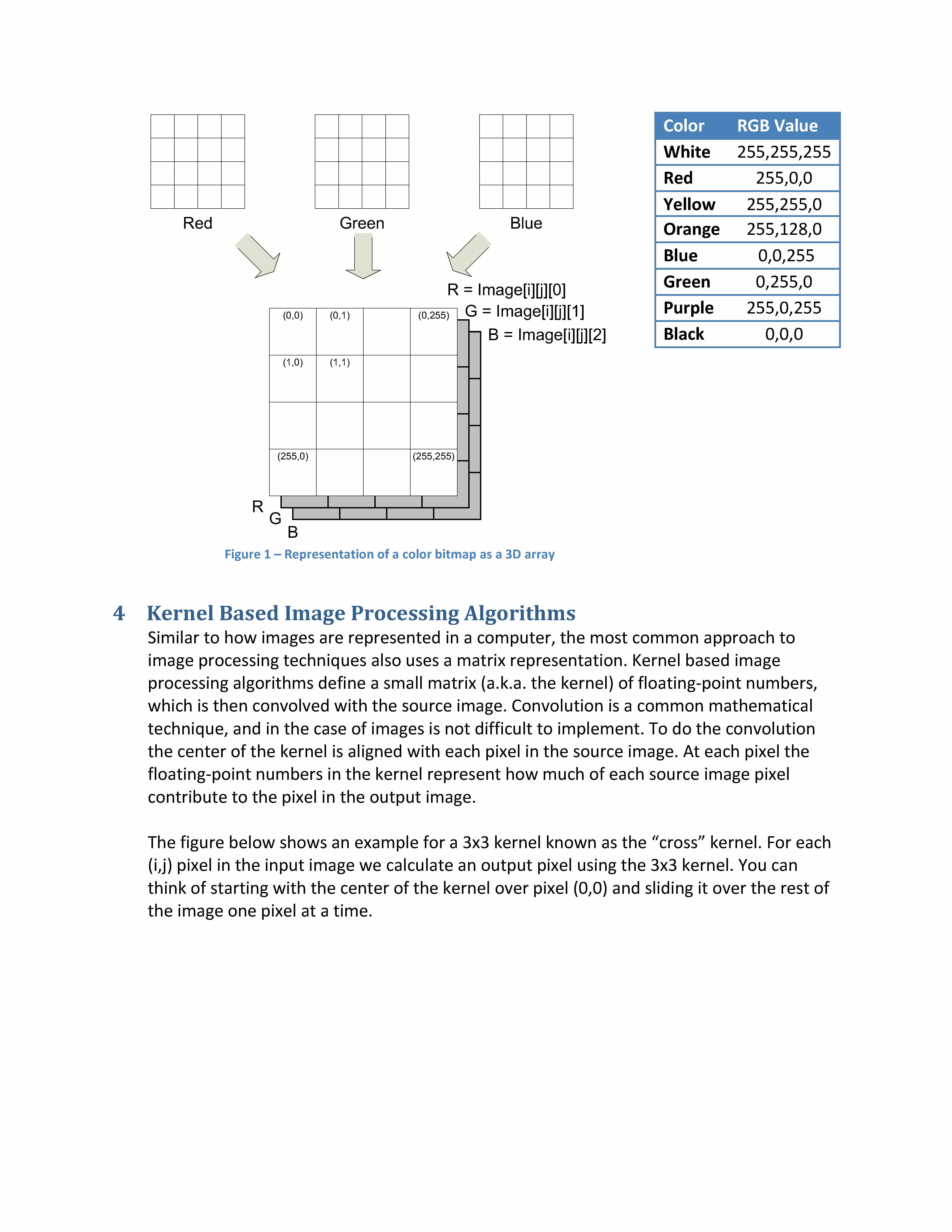 Red

Green

Blue

R = Image[i][j][0]
G = Image[i][j][1]
B = Image[i][j][2]

(0,0) (0,1) (0,255)
(1,0) (1,1)
(255,0) (255,255)

R
G
B

| Color | RGB Value |
|---|---|
| White | 255,255,255 |
| Red | 255,0,0 |
| Yellow | 255,255,0 |
| Orange | 255,128,0 |
| Blue | 0,0,255 |
| Green | 0,255,0 |
| Purple | 255,0,255 |
| Black | 0,0,0 |

Figure 1 – Representation of a color bitmap as a 3D array

4 Kernel Based Image Processing Algorithms
Similar to how images are represented in a computer, the most common approach to image processing techniques also uses a matrix representation. Kernel based image processing algorithms define a small matrix (a.k.a. the kernel) of floating-point numbers, which is then convolved with the source image. Convolution is a common mathematical technique, and in the case of images is not difficult to implement. To do the convolution the center of the kernel is aligned with each pixel in the source image. At each pixel the floating-point numbers in the kernel represent how much of each source image pixel contribute to the pixel in the output image.

The figure below shows an example for a 3x3 kernel known as the “cross” kernel. For each (i,j) pixel in the input image we calculate an output pixel using the 3x3 kernel. You can think of starting with the center of the kernel over pixel (0,0) and sliding it over the rest of the image one pixel at a time.