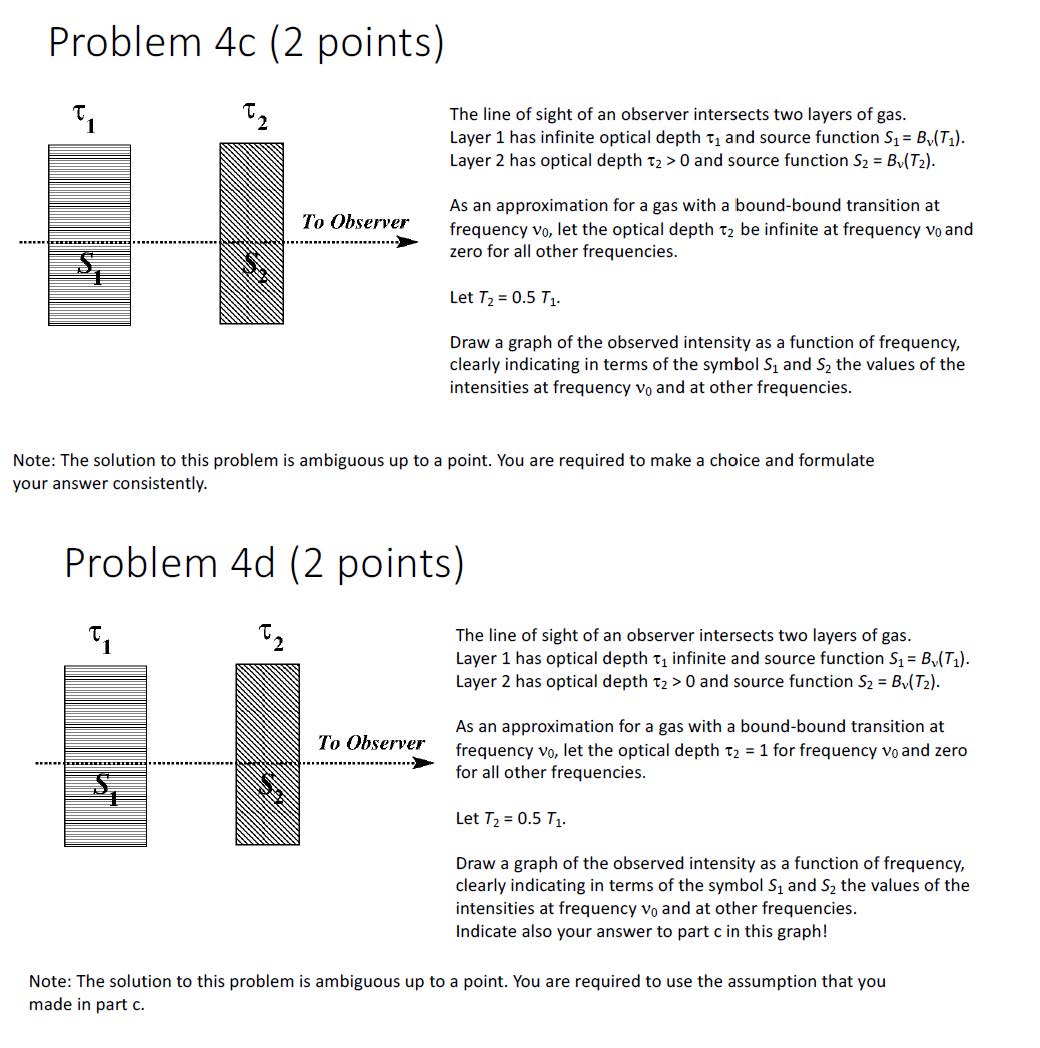 Problem 4c (2 points)

$\tau_1$

$\tau_2$

To Observer

$S_1$

$S_2$

The line of sight of an observer intersects two layers of gas. Layer 1 has infinite optical depth $\tau_1$ and source function $S_1 = B_\nu(T_1)$. Layer 2 has optical depth $\tau_2 > 0$ and source function $S_2 = B_\nu(T_2)$.

As an approximation for a gas with a bound-bound transition at frequency $\nu_0$, let the optical depth $\tau_2$ be infinite at frequency $\nu_0$ and zero for all other frequencies.

Let $T_2 = 0.5\ T_1$.

Draw a graph of the observed intensity as a function of frequency, clearly indicating in terms of the symbol $S_1$ and $S_2$ the values of the intensities at frequency $\nu_0$ and at other frequencies.

Note: The solution to this problem is ambiguous up to a point. You are required to make a choice and formulate your answer consistently.

Problem 4d (2 points)

$\tau_1$

$\tau_2$

To Observer

$S_1$

$S_2$

The line of sight of an observer intersects two layers of gas. Layer 1 has optical depth $\tau_1$ infinite and source function $S_1 = B_\nu(T_1)$. Layer 2 has optical depth $\tau_2 > 0$ and source function $S_2 = B_\nu(T_2)$.

As an approximation for a gas with a bound-bound transition at frequency $\nu_0$, let the optical depth $\tau_2 = 1$ for frequency $\nu_0$ and zero for all other frequencies.

Let $T_2 = 0.5\ T_1$.

Draw a graph of the observed intensity as a function of frequency, clearly indicating in terms of the symbol $S_1$ and $S_2$ the values of the intensities at frequency $\nu_0$ and at other frequencies. Indicate also your answer to part c in this graph!

Note: The solution to this problem is ambiguous up to a point. You are required to use the assumption that you made in part c.