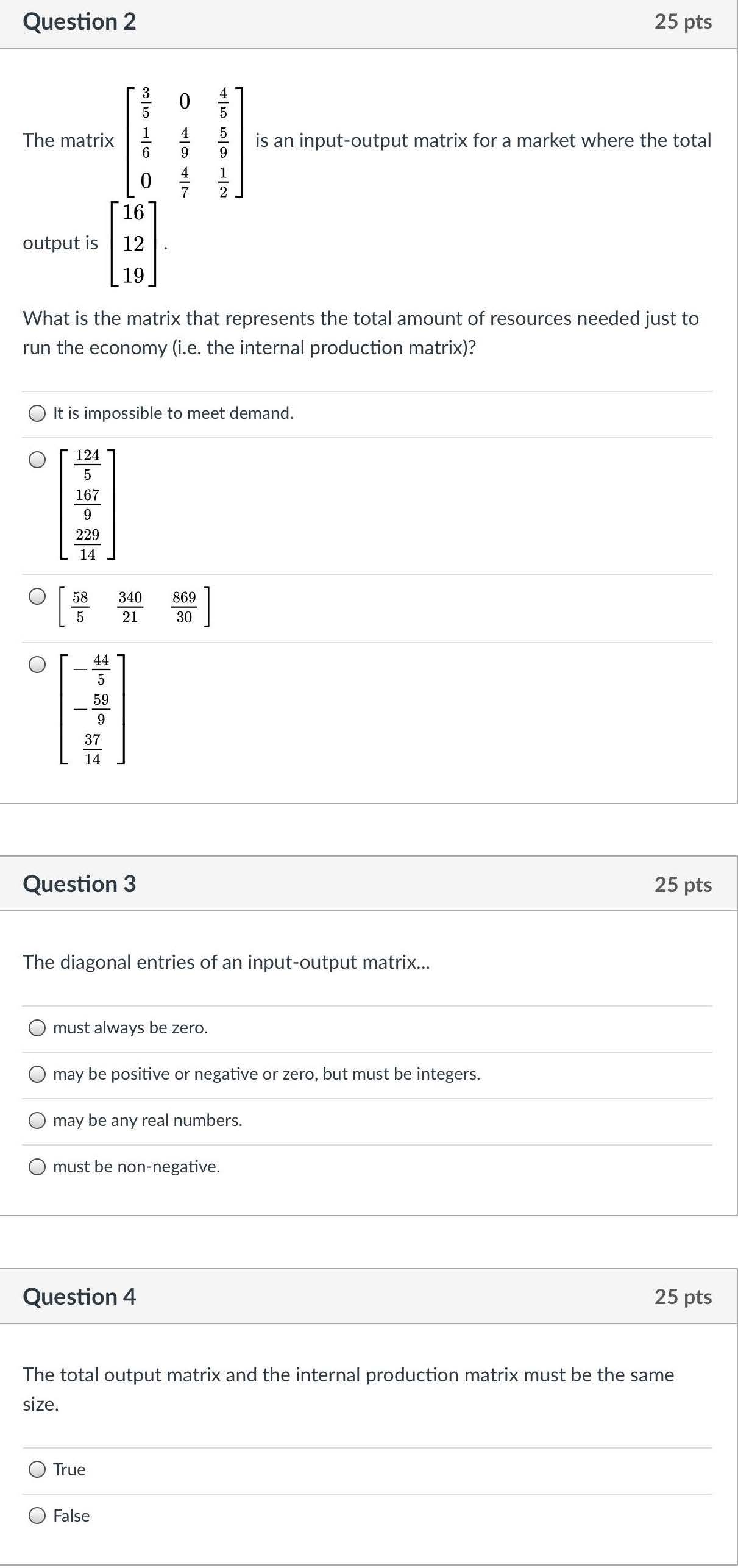 Question 2

25 pts

The matrix $\begin{bmatrix} \frac{3}{5} & 0 & \frac{4}{5} \\ \frac{1}{6} & \frac{4}{9} & \frac{5}{9} \\ 0 & \frac{4}{7} & \frac{1}{2} \end{bmatrix}$ is an input-output matrix for a market where the total output is $\begin{bmatrix} 16 \\ 12 \\ 19 \end{bmatrix}$.

What is the matrix that represents the total amount of resources needed just to run the economy (i.e. the internal production matrix)?

It is impossible to meet demand.

$\begin{bmatrix} \frac{124}{5} \\ \frac{167}{9} \\ \frac{229}{14} \end{bmatrix}$

$\begin{bmatrix} \frac{58}{5} & \frac{340}{21} & \frac{869}{30} \end{bmatrix}$

$\begin{bmatrix} -\frac{44}{5} \\ -\frac{59}{9} \\ \frac{37}{14} \end{bmatrix}$

Question 3

25 pts

The diagonal entries of an input-output matrix...

must always be zero.

may be positive or negative or zero, but must be integers.

may be any real numbers.

must be non-negative.

Question 4

25 pts

The total output matrix and the internal production matrix must be the same size.

True

False