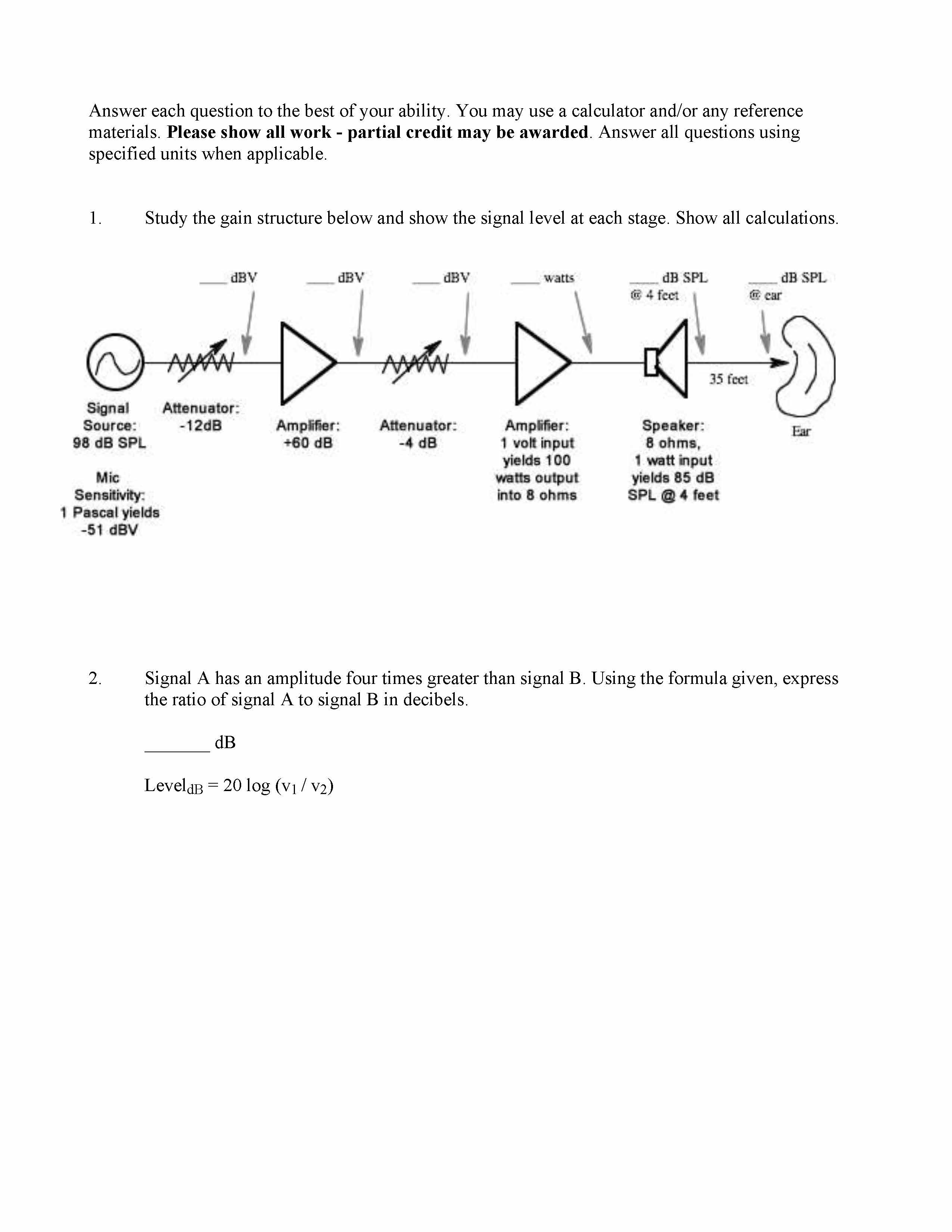 Answer each question to the best of your ability. You may use a calculator and/or any reference materials. **Please show all work - partial credit may be awarded**. Answer all questions using specified units when applicable.

1. Study the gain structure below and show the signal level at each stage. Show all calculations.

____ dBV

____ dBV

____ dBV

____ watts

____ dB SPL
@ 4 feet

____ dB SPL
@ ear

35 feet

Signal Source: 98 dB SPL

Mic Sensitivity: 1 Pascal yields -51 dBV

Attenuator: -12dB

Amplifier: +60 dB

Attenuator: -4 dB

Amplifier: 1 volt input yields 100 watts output into 8 ohms

Speaker: 8 ohms, 1 watt input yields 85 dB SPL @ 4 feet

Ear

2. Signal A has an amplitude four times greater than signal B. Using the formula given, express the ratio of signal A to signal B in decibels.

_______ dB

$Level_{dB} = 20 \log (v_1 / v_2)$