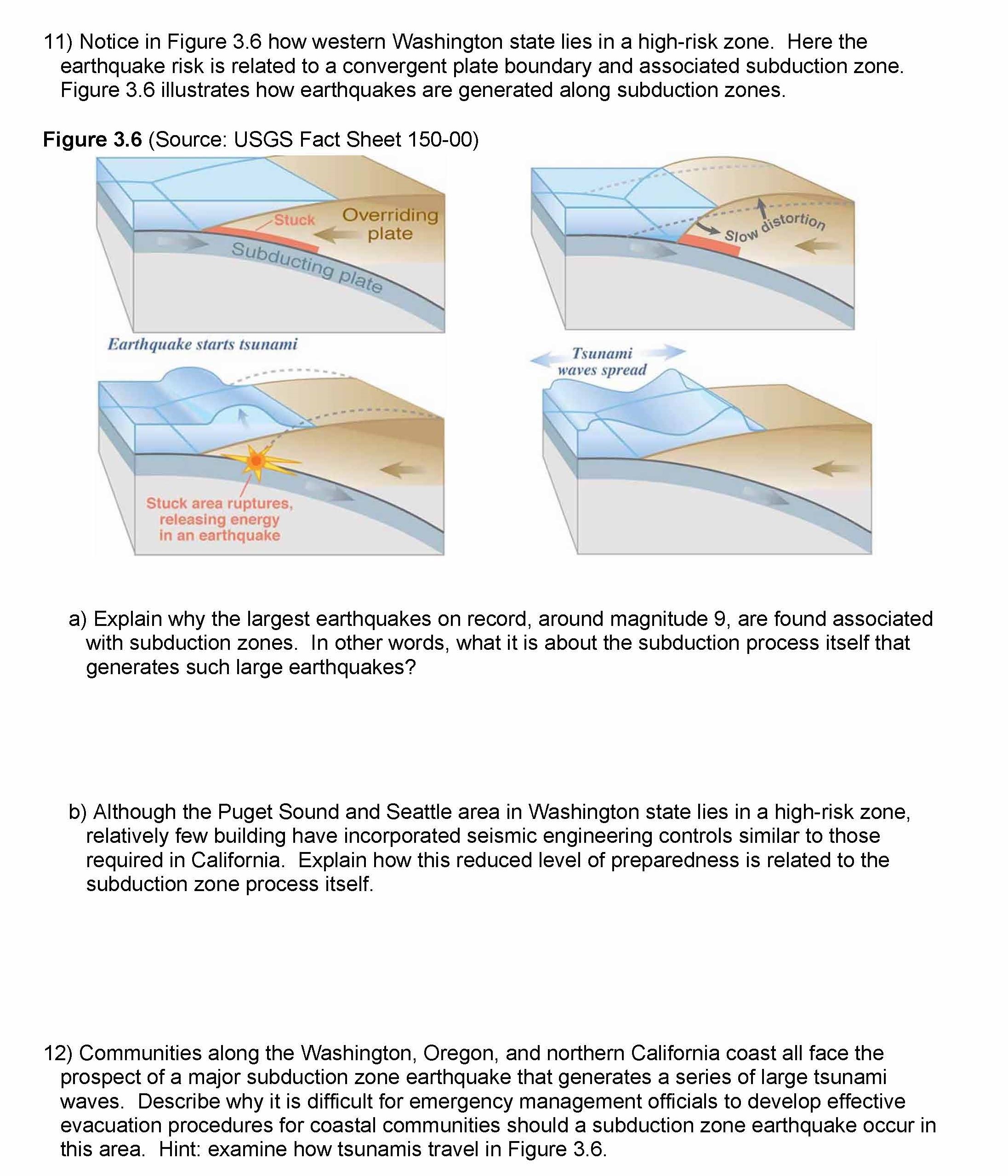 11) Notice in Figure 3.6 how western Washington state lies in a high-risk zone. Here the earthquake risk is related to a convergent plate boundary and associated subduction zone. Figure 3.6 illustrates how earthquakes are generated along subduction zones.

**Figure 3.6** (Source: USGS Fact Sheet 150-00)

Stuck
Overriding plate
Subducting plate

Slow distortion

Earthquake starts tsunami

Stuck area ruptures, releasing energy in an earthquake

Tsunami waves spread

a) Explain why the largest earthquakes on record, around magnitude 9, are found associated with subduction zones. In other words, what it is about the subduction process itself that generates such large earthquakes?

b) Although the Puget Sound and Seattle area in Washington state lies in a high-risk zone, relatively few building have incorporated seismic engineering controls similar to those required in California. Explain how this reduced level of preparedness is related to the subduction zone process itself.

12) Communities along the Washington, Oregon, and northern California coast all face the prospect of a major subduction zone earthquake that generates a series of large tsunami waves. Describe why it is difficult for emergency management officials to develop effective evacuation procedures for coastal communities should a subduction zone earthquake occur in this area. Hint: examine how tsunamis travel in Figure 3.6.