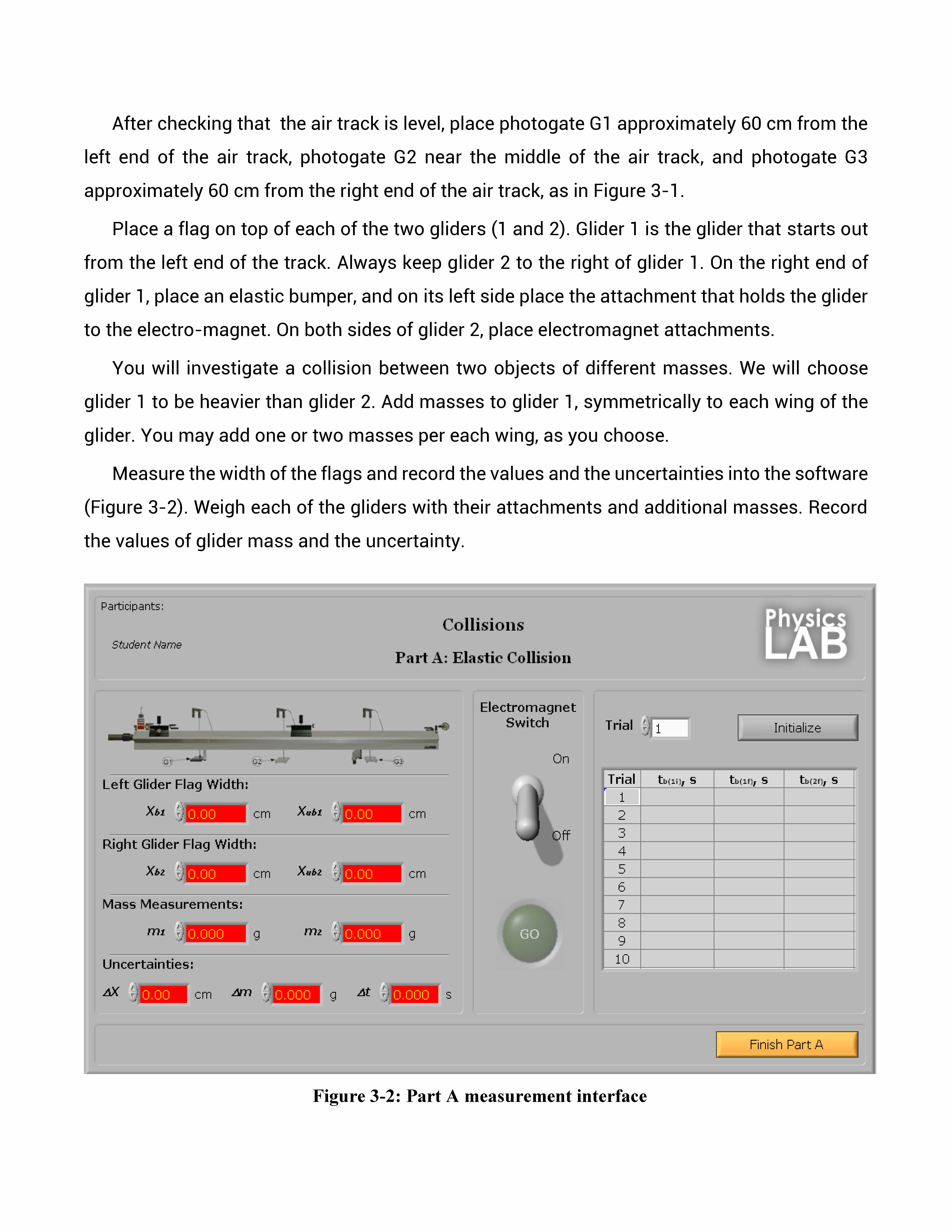 After checking that the air track is level, place photogate G1 approximately 60 cm from the left end of the air track, photogate G2 near the middle of the air track, and photogate G3 approximately 60 cm from the right end of the air track, as in Figure 3-1.

Place a flag on top of each of the two gliders (1 and 2). Glider 1 is the glider that starts out from the left end of the track. Always keep glider 2 to the right of glider 1. On the right end of glider 1, place an elastic bumper, and on its left side place the attachment that holds the glider to the electro-magnet. On both sides of glider 2, place electromagnet attachments.

You will investigate a collision between two objects of different masses. We will choose glider 1 to be heavier than glider 2. Add masses to glider 1, symmetrically to each wing of the glider. You may add one or two masses per each wing, as you choose.

Measure the width of the flags and record the values and the uncertainties into the software (Figure 3-2). Weigh each of the gliders with their attachments and additional masses. Record the values of glider mass and the uncertainty.

Participants:

Student Name

Collisions

Part A: Elastic Collision

Physics LAB

G1 G2 G3

Left Glider Flag Width:

$X_{b1}$ 0.00 cm $X_{ub1}$ 0.00 cm

Right Glider Flag Width:

$X_{b2}$ 0.00 cm $X_{ub2}$ 0.00 cm

Mass Measurements:

$m_1$ 0.000 g $m_2$ 0.000 g

Uncertainties:

$\Delta X$ 0.00 cm $\Delta m$ 0.000 g $\Delta t$ 0.000 s

Electromagnet Switch

On

Off

GO

Trial 1

Initialize

| Trial | $t_{b(1i)}$, s | $t_{b(1f)}$, s | $t_{b(2f)}$, s |
|---|---|---|---|
| 1 | | | |
| 2 | | | |
| 3 | | | |
| 4 | | | |
| 5 | | | |
| 6 | | | |
| 7 | | | |
| 8 | | | |
| 9 | | | |
| 10 | | | |

Finish Part A

Figure 3-2: Part A measurement interface