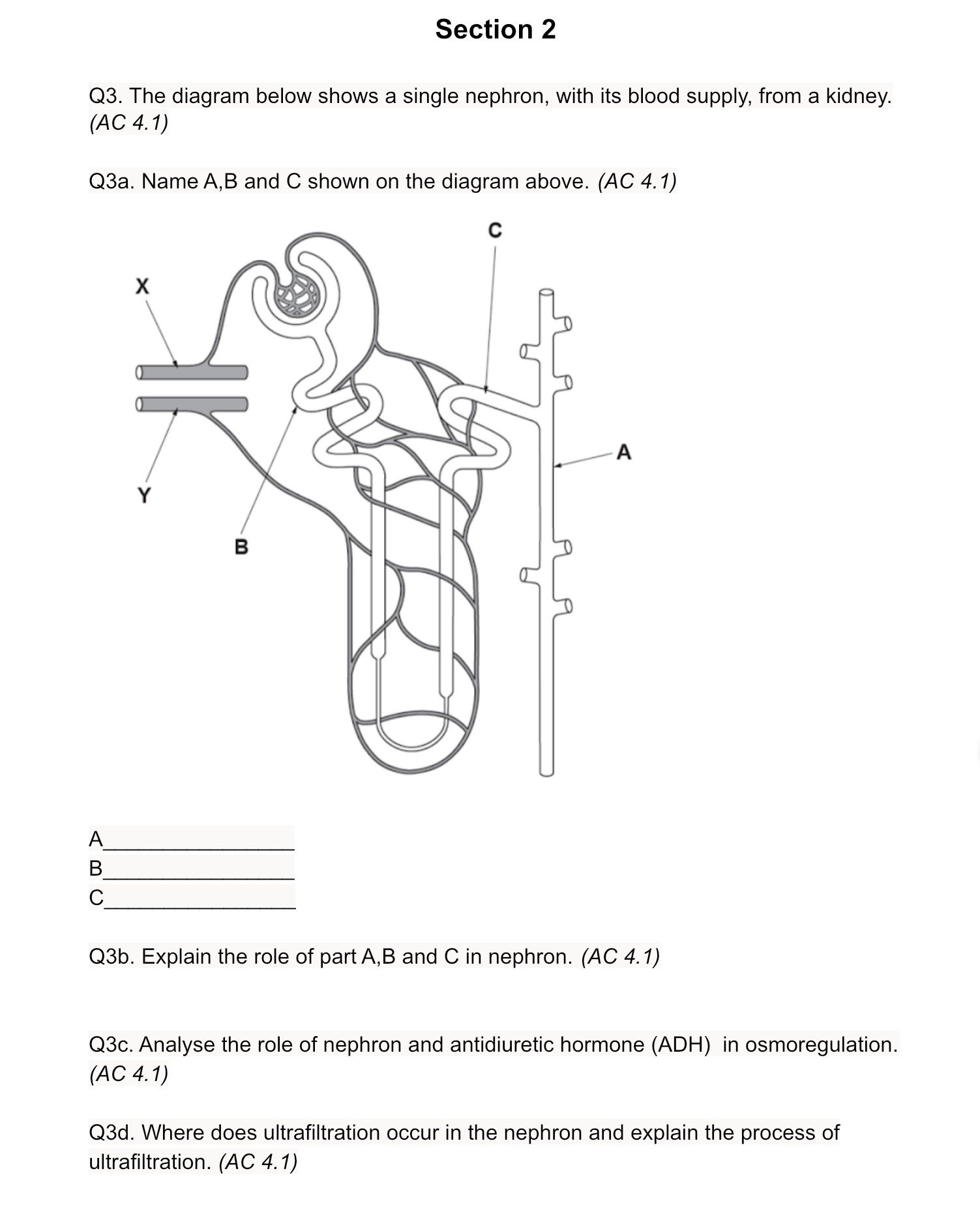 Section 2

Q3. The diagram below shows a single nephron, with its blood supply, from a kidney. (AC 4.1)

Q3a. Name A,B and C shown on the diagram above. (AC 4.1)

C
X
A
Y
B

A________________
B________________
C________________

Q3b. Explain the role of part A,B and C in nephron. (AC 4.1)

Q3c. Analyse the role of nephron and antidiuretic hormone (ADH) in osmoregulation. (AC 4.1)

Q3d. Where does ultrafiltration occur in the nephron and explain the process of ultrafiltration. (AC 4.1)