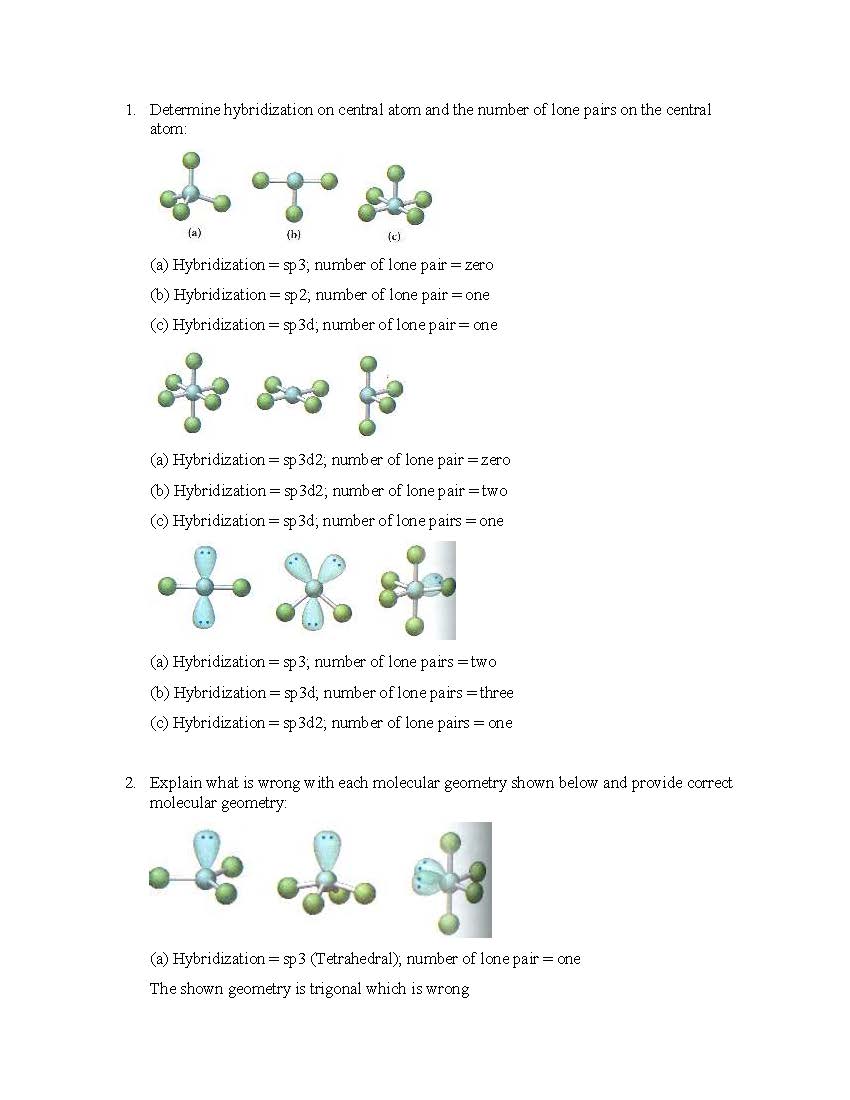 1. Determine hybridization on central atom and the number of lone pairs on the central atom:

(a) (b) (c)

(a) Hybridization = sp3; number of lone pair = zero

(b) Hybridization = sp2; number of lone pair = one

(c) Hybridization = sp3d; number of lone pair = one

(a) Hybridization = sp3d2; number of lone pair = zero

(b) Hybridization = sp3d2; number of lone pair = two

(c) Hybridization = sp3d; number of lone pairs = one

(a) Hybridization = sp3; number of lone pairs = two

(b) Hybridization = sp3d; number of lone pairs = three

(c) Hybridization = sp3d2; number of lone pairs = one

2. Explain what is wrong with each molecular geometry shown below and provide correct molecular geometry:

(a) Hybridization = sp3 (Tetrahedral); number of lone pair = one

The shown geometry is trigonal which is wrong