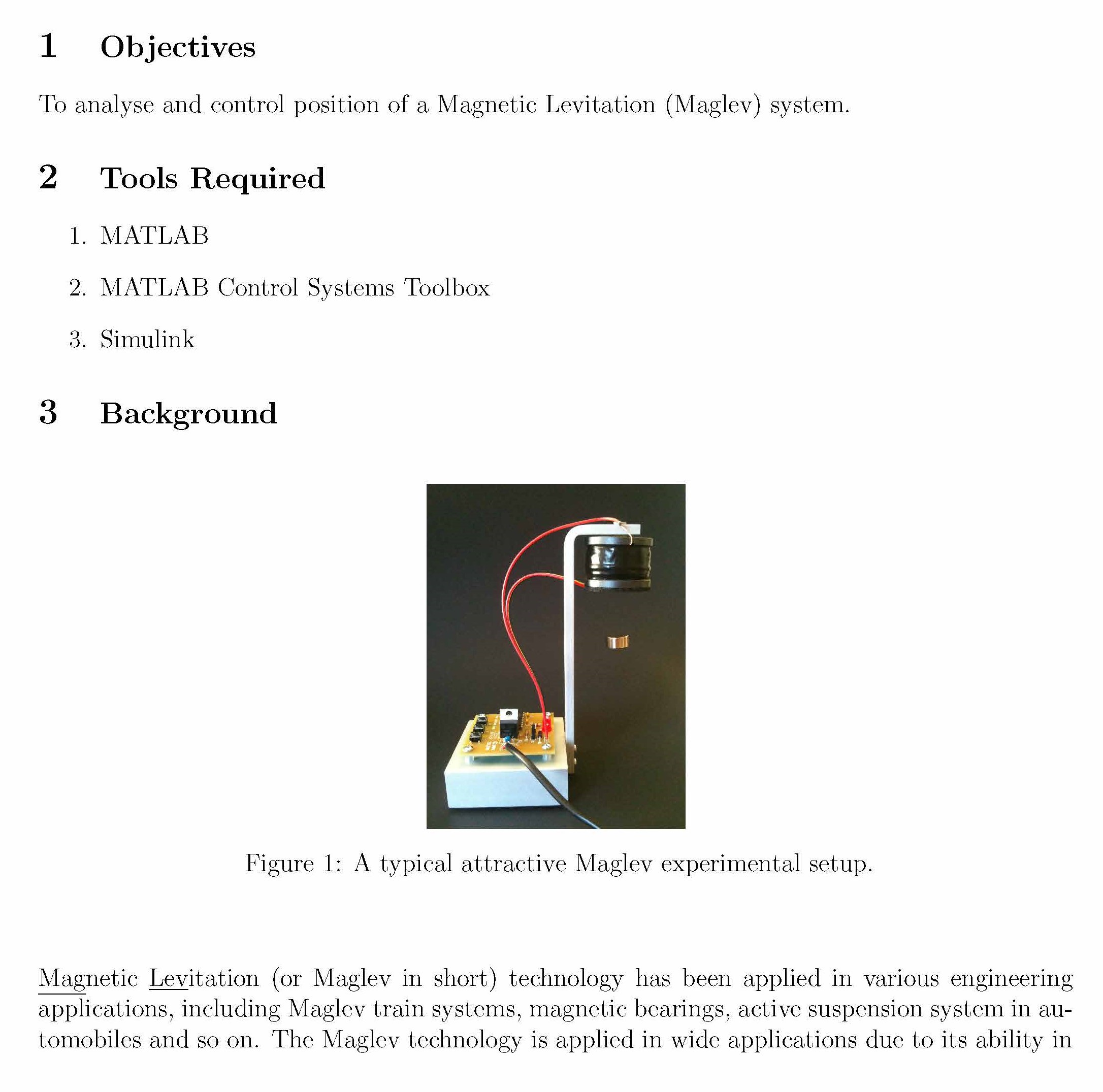 1 Objectives

To analyse and control position of a Magnetic Levitation (Maglev) system.

2 Tools Required

1. MATLAB

2. MATLAB Control Systems Toolbox

3. Simulink

3 Background

Figure 1: A typical attractive Maglev experimental setup.

Magnetic Levitation (or Maglev in short) technology has been applied in various engineering applications, including Maglev train systems, magnetic bearings, active suspension system in automobiles and so on. The Maglev technology is applied in wide applications due to its ability in