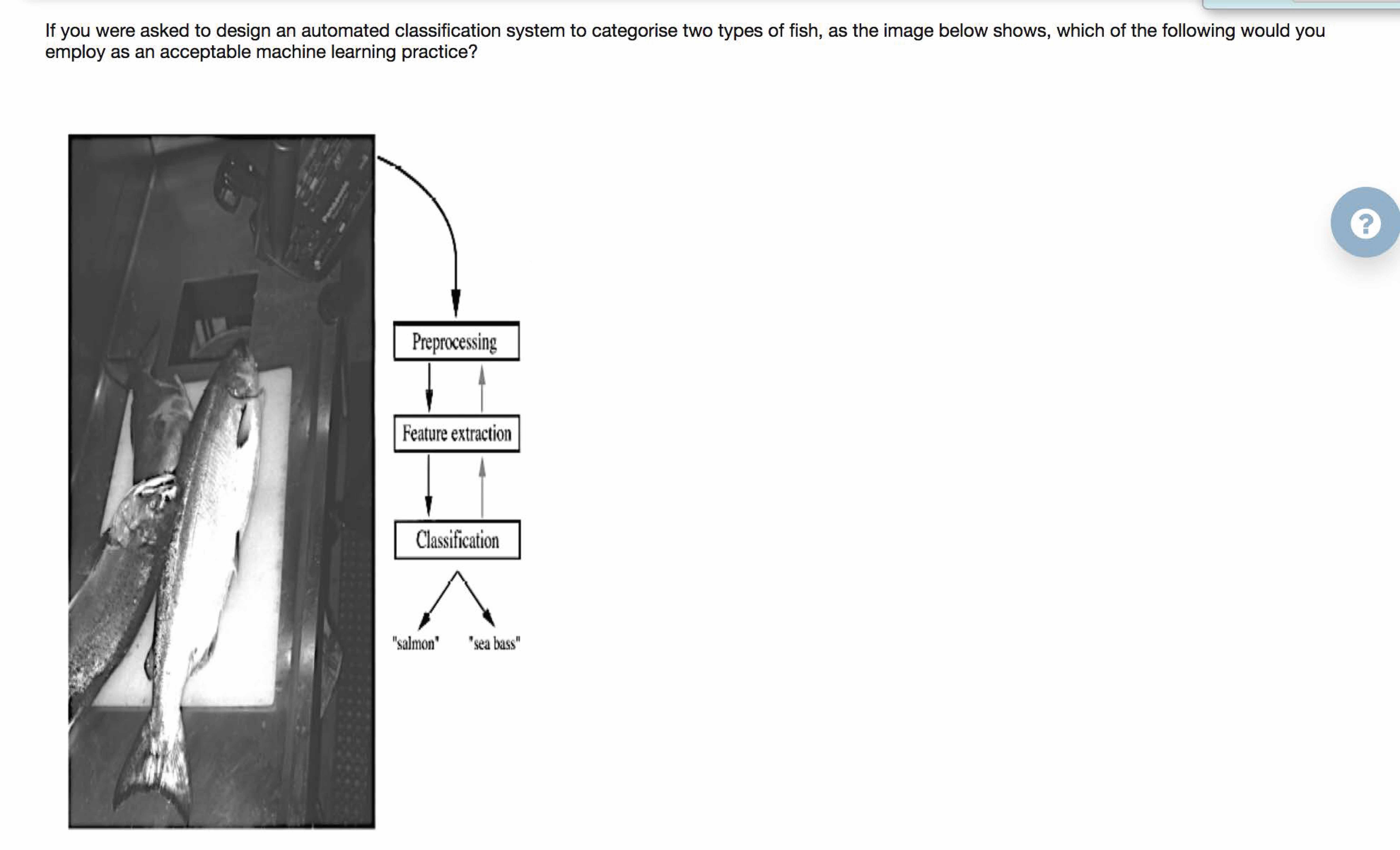 If you were asked to design an automated classification system to categorise two types of fish, as the image below shows, which of the following would you employ as an acceptable machine learning practice?

Preprocessing

Feature extraction

Classification

"salmon" "sea bass"

?