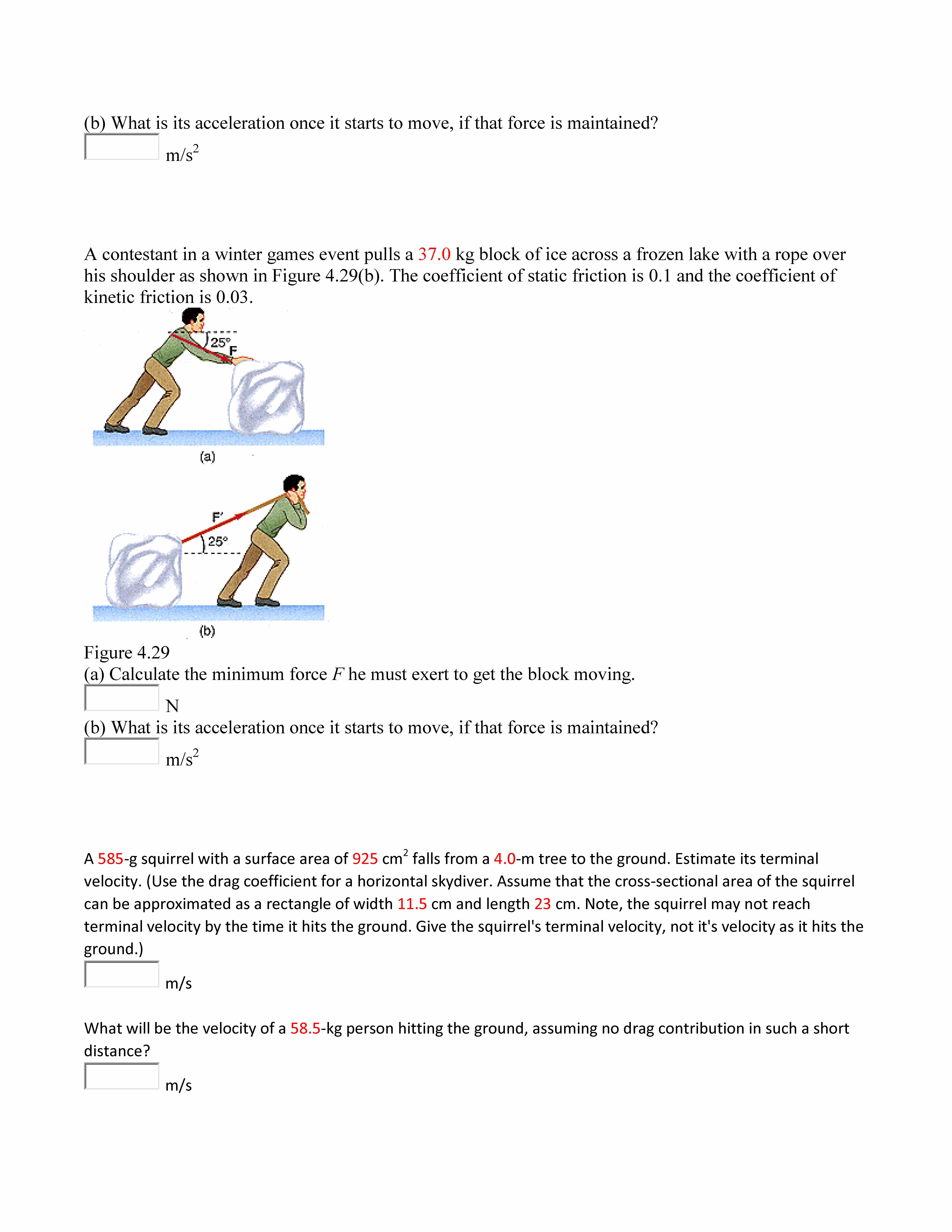 (b) What is its acceleration once it starts to move, if that force is maintained?
m/s$^2$

A contestant in a winter games event pulls a 37.0 kg block of ice across a frozen lake with a rope over his shoulder as shown in Figure 4.29(b). The coefficient of static friction is 0.1 and the coefficient of kinetic friction is 0.03.

25°
F
(a)
F'
25°
(b)

Figure 4.29
(a) Calculate the minimum force $F$ he must exert to get the block moving.
N
(b) What is its acceleration once it starts to move, if that force is maintained?
m/s$^2$

A 585-g squirrel with a surface area of 925 cm$^2$ falls from a 4.0-m tree to the ground. Estimate its terminal velocity. (Use the drag coefficient for a horizontal skydiver. Assume that the cross-sectional area of the squirrel can be approximated as a rectangle of width 11.5 cm and length 23 cm. Note, the squirrel may not reach terminal velocity by the time it hits the ground. Give the squirrel's terminal velocity, not it's velocity as it hits the ground.)
m/s

What will be the velocity of a 58.5-kg person hitting the ground, assuming no drag contribution in such a short distance?
m/s