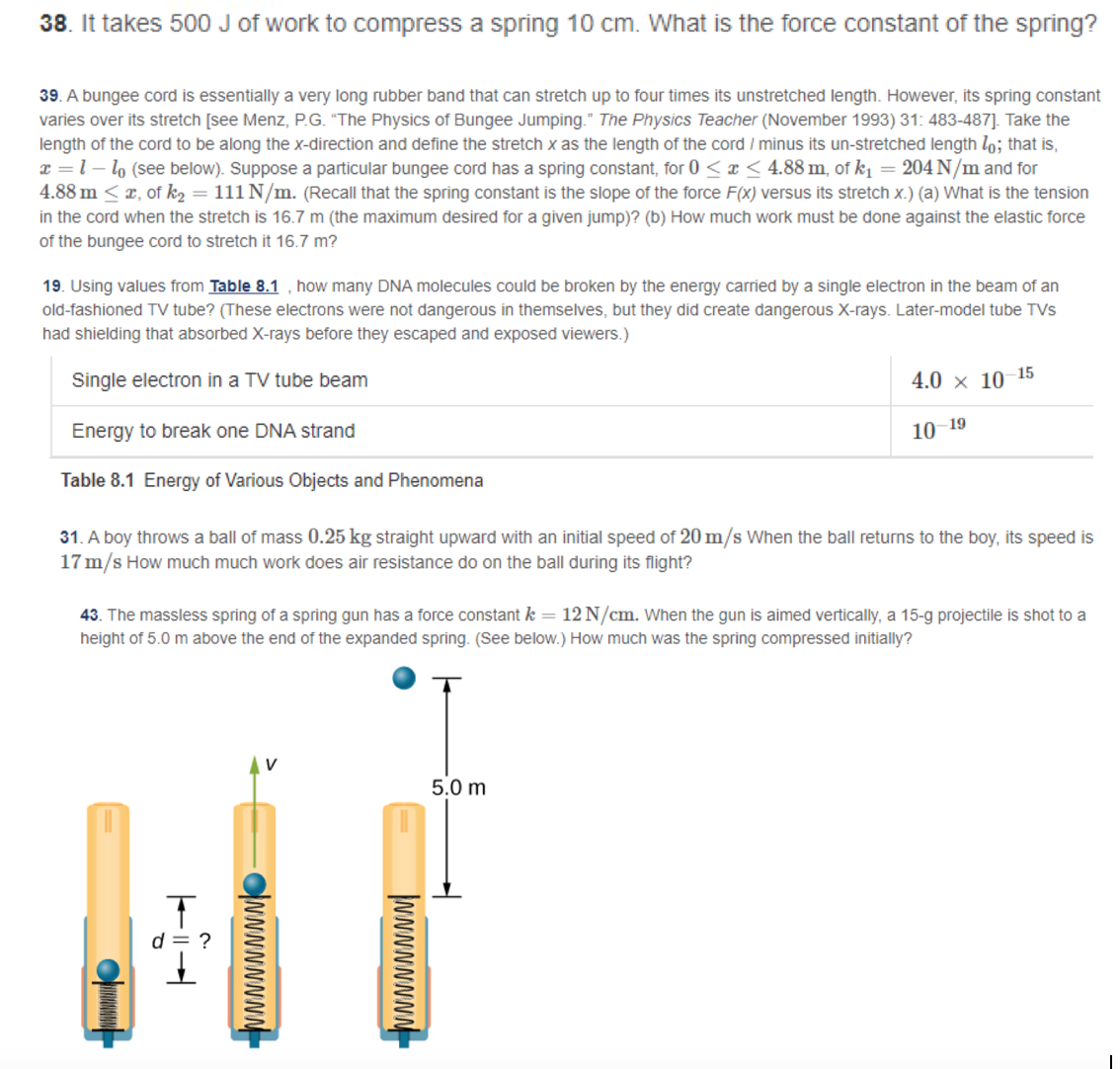 38. It takes 500 J of work to compress a spring 10 cm. What is the force constant of the spring?

39. A bungee cord is essentially a very long rubber band that can stretch up to four times its unstretched length. However, its spring constant varies over its stretch [see Menz, P.G. "The Physics of Bungee Jumping." The Physics Teacher (November 1993) 31: 483-487]. Take the length of the cord to be along the x-direction and define the stretch x as the length of the cord l minus its un-stretched length $l_0$; that is, $x = l - l_0$ (see below). Suppose a particular bungee cord has a spring constant, for $0 \leq x \leq 4.88\,m$, of $k_1 = 204\,N/m$ and for $4.88\,m \leq x$, of $k_2 = 111\,N/m$. (Recall that the spring constant is the slope of the force F(x) versus its stretch x.) (a) What is the tension in the cord when the stretch is 16.7 m (the maximum desired for a given jump)? (b) How much work must be done against the elastic force of the bungee cord to stretch it 16.7 m?

19. Using values from Table 8.1 , how many DNA molecules could be broken by the energy carried by a single electron in the beam of an old-fashioned TV tube? (These electrons were not dangerous in themselves, but they did create dangerous X-rays. Later-model tube TVs had shielding that absorbed X-rays before they escaped and exposed viewers.)

| Single electron in a TV tube beam | $4.0 \times 10^{-15}$ |
|---|---|
| Energy to break one DNA strand | $10^{-19}$ |

Table 8.1 Energy of Various Objects and Phenomena

31. A boy throws a ball of mass $0.25\,kg$ straight upward with an initial speed of $20\,m/s$ When the ball returns to the boy, its speed is $17\,m/s$ How much much work does air resistance do on the ball during its flight?

43. The massless spring of a spring gun has a force constant $k = 12\,N/cm$. When the gun is aimed vertically, a 15-g projectile is shot to a height of 5.0 m above the end of the expanded spring. (See below.) How much was the spring compressed initially?

v

5.0 m

d = ?