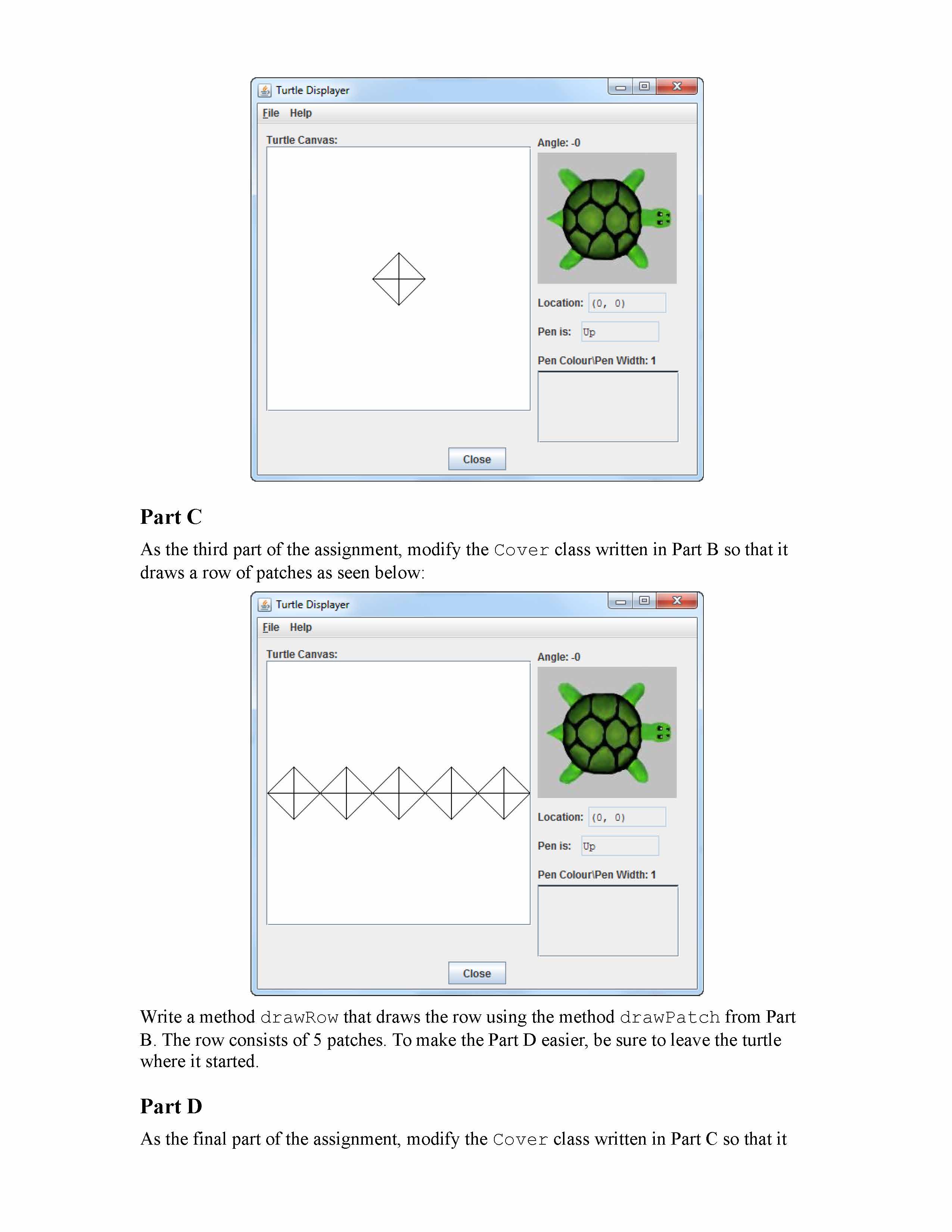 Turtle Displayer
File Help
Turtle Canvas:
Angle: -0
Location: (0, 0)
Pen is: Up
Pen Colour\Pen Width: 1
Close

Part C

As the third part of the assignment, modify the Cover class written in Part B so that it draws a row of patches as seen below:

Turtle Displayer
File Help
Turtle Canvas:
Angle: -0
Location: (0, 0)
Pen is: Up
Pen Colour\Pen Width: 1
Close

Write a method drawRow that draws the row using the method drawPatch from Part B. The row consists of 5 patches. To make the Part D easier, be sure to leave the turtle where it started.

Part D

As the final part of the assignment, modify the Cover class written in Part C so that it