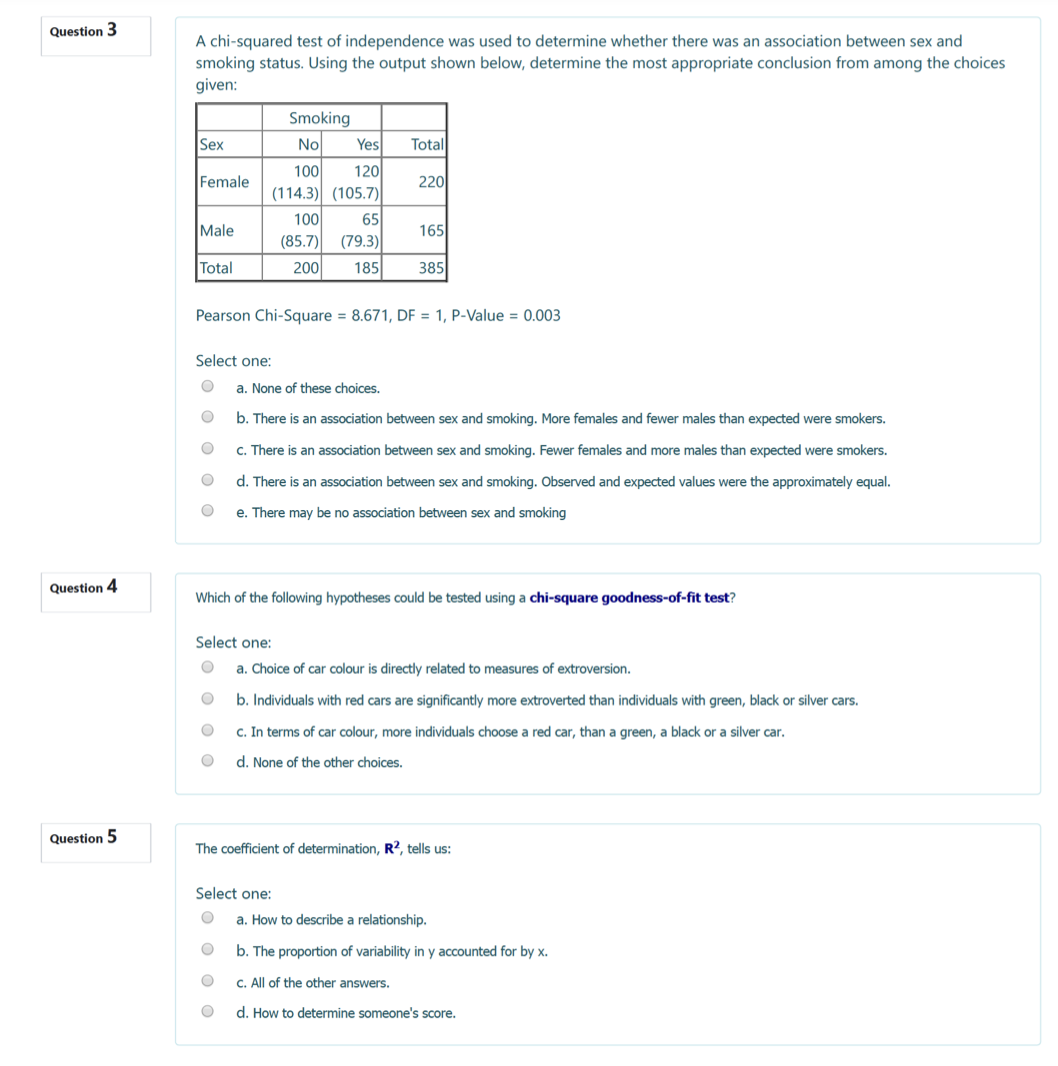 Question 3

A chi-squared test of independence was used to determine whether there was an association between sex and smoking status. Using the output shown below, determine the most appropriate conclusion from among the choices given:

| | Smoking | | |
|---|---|---|---|
| Sex | No | Yes | Total |
| Female | 100 (114.3) | 120 (105.7) | 220 |
| Male | 100 (85.7) | 65 (79.3) | 165 |
| Total | 200 | 185 | 385 |

Pearson Chi-Square = 8.671, DF = 1, P-Value = 0.003

Select one:
a. None of these choices.
b. There is an association between sex and smoking. More females and fewer males than expected were smokers.
c. There is an association between sex and smoking. Fewer females and more males than expected were smokers.
d. There is an association between sex and smoking. Observed and expected values were the approximately equal.
e. There may be no association between sex and smoking

Question 4

Which of the following hypotheses could be tested using a chi-square goodness-of-fit test?

Select one:
a. Choice of car colour is directly related to measures of extroversion.
b. Individuals with red cars are significantly more extroverted than individuals with green, black or silver cars.
c. In terms of car colour, more individuals choose a red car, than a green, a black or a silver car.
d. None of the other choices.

Question 5

The coefficient of determination, $R^2$, tells us:

Select one:
a. How to describe a relationship.
b. The proportion of variability in y accounted for by x.
c. All of the other answers.
d. How to determine someone's score.